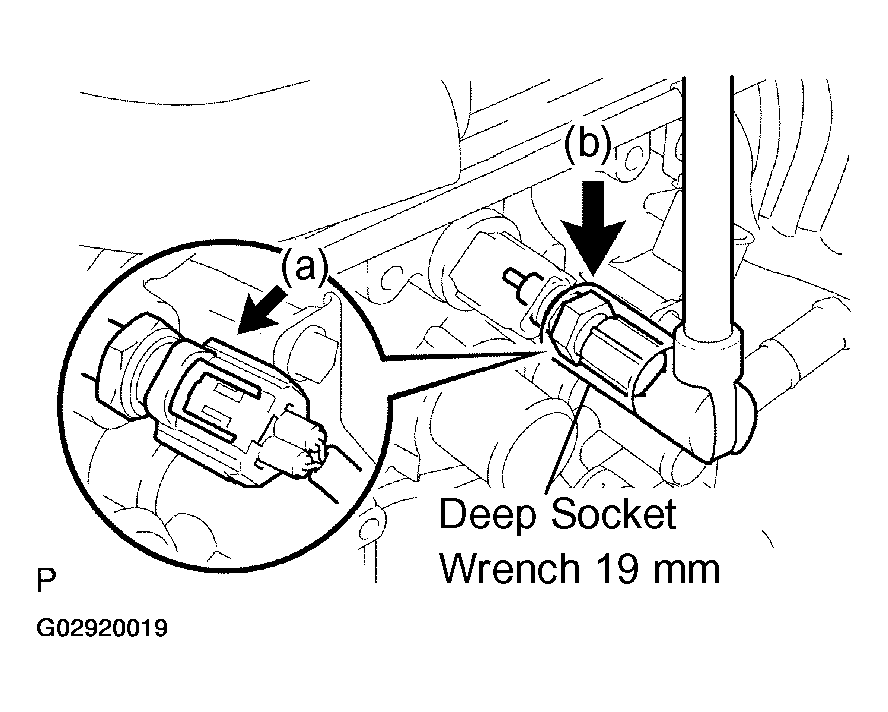 (b)

(a)

Deep Socket Wrench 19 mm

P

G02920019