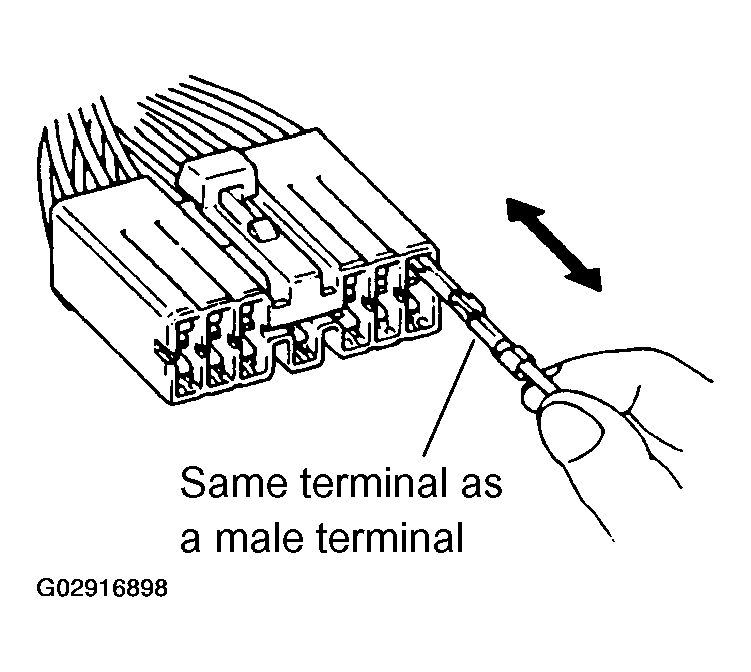 Same terminal as a male terminal

G02916898