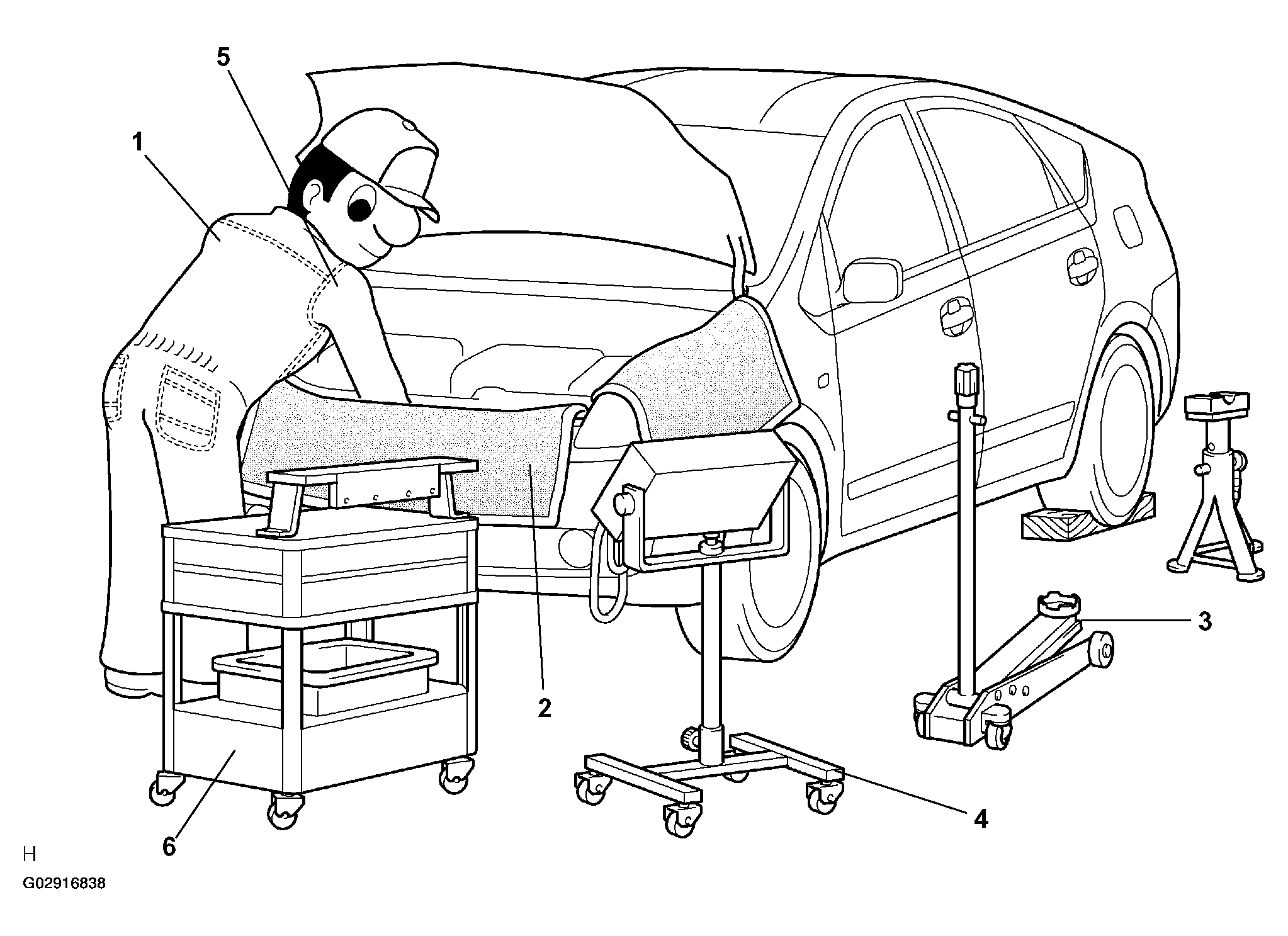 5
1
3
2
4
6
H
G02916838