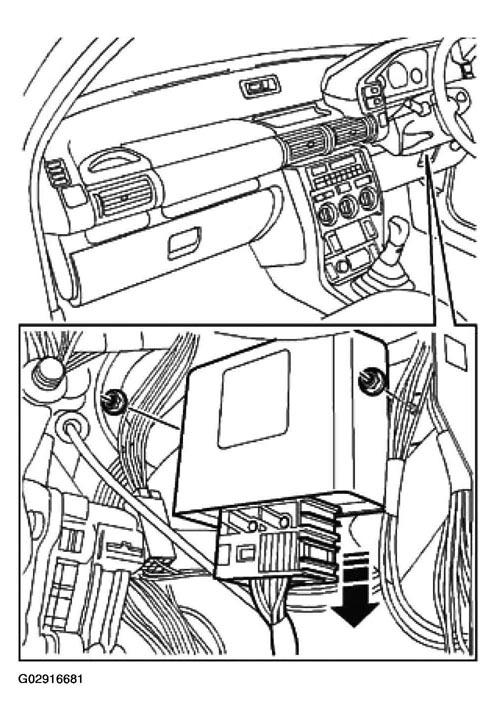 G02916681