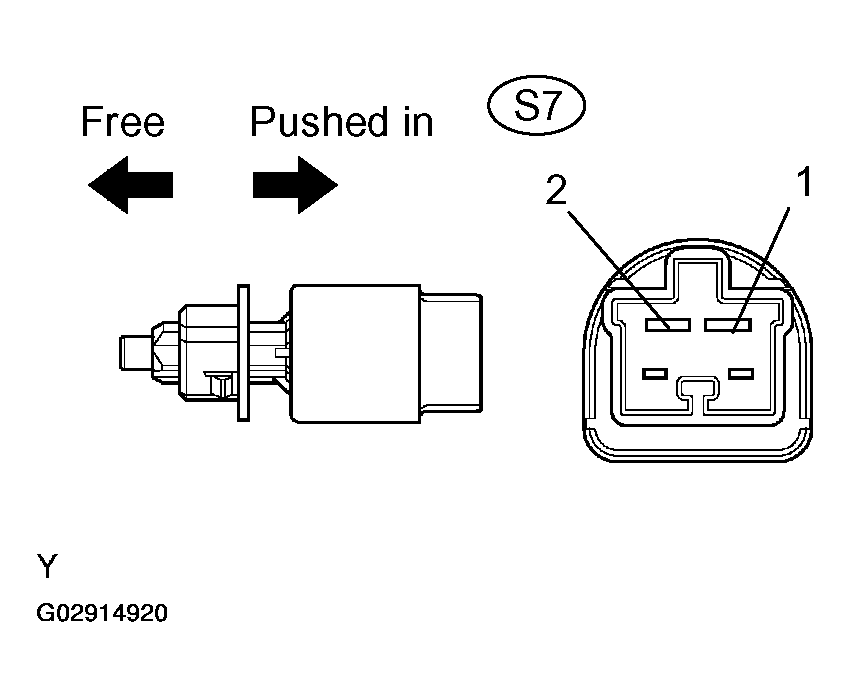 Free Pushed in

S7

2 1

Y

G02914920