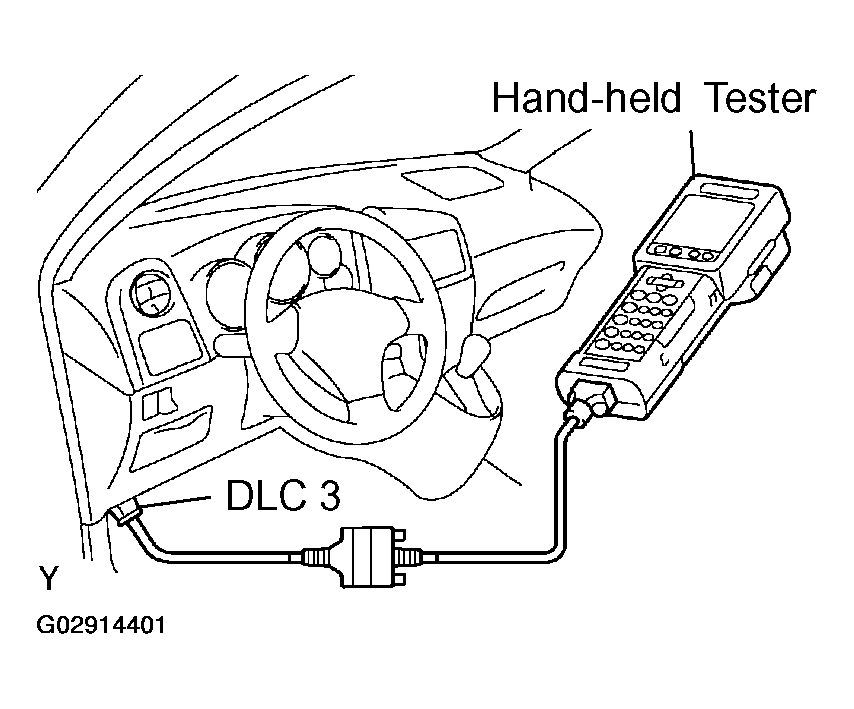 Hand-held Tester

DLC 3

Y

G02914401