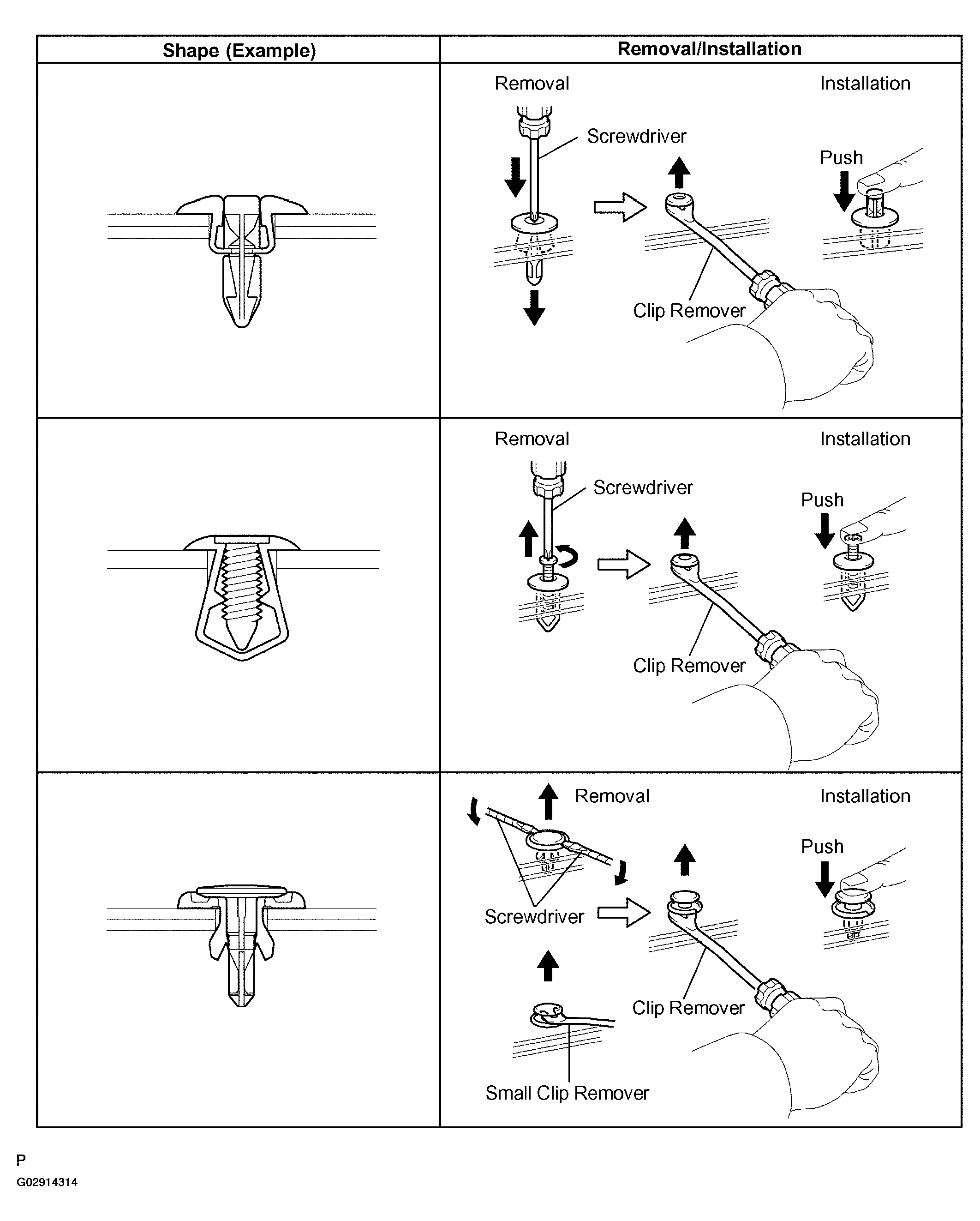 | Shape (Example) | Removal/Installation |
|---|---|
| | Removal Installation Screwdriver Push Clip Remover |
| | Removal Installation Screwdriver Push Clip Remover |
| | Removal Installation Push Screwdriver Clip Remover Small Clip Remover |

P
G02914314