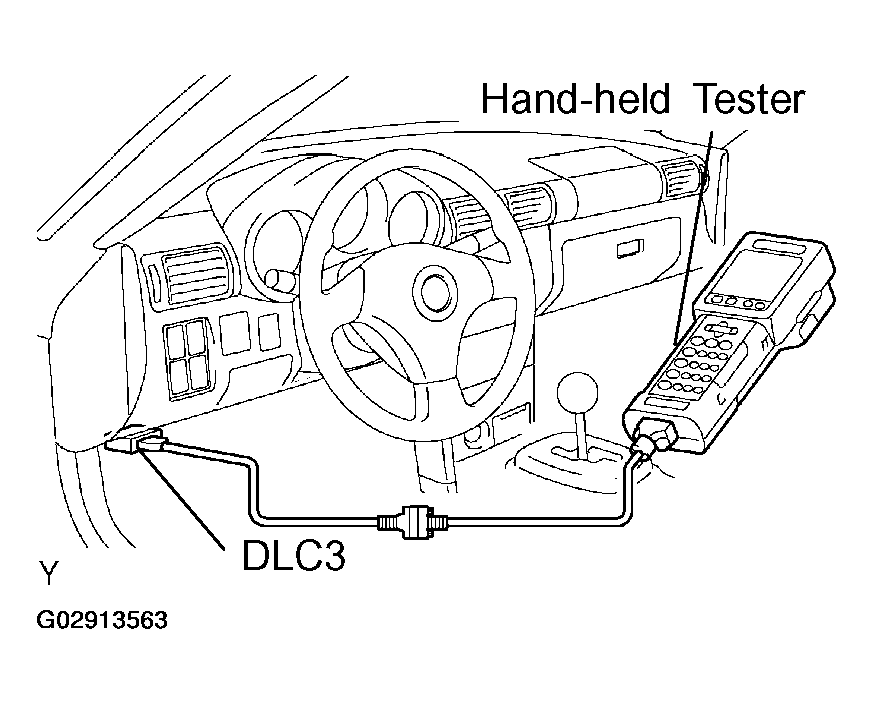 Hand-held Tester

DLC3

Y

G02913563