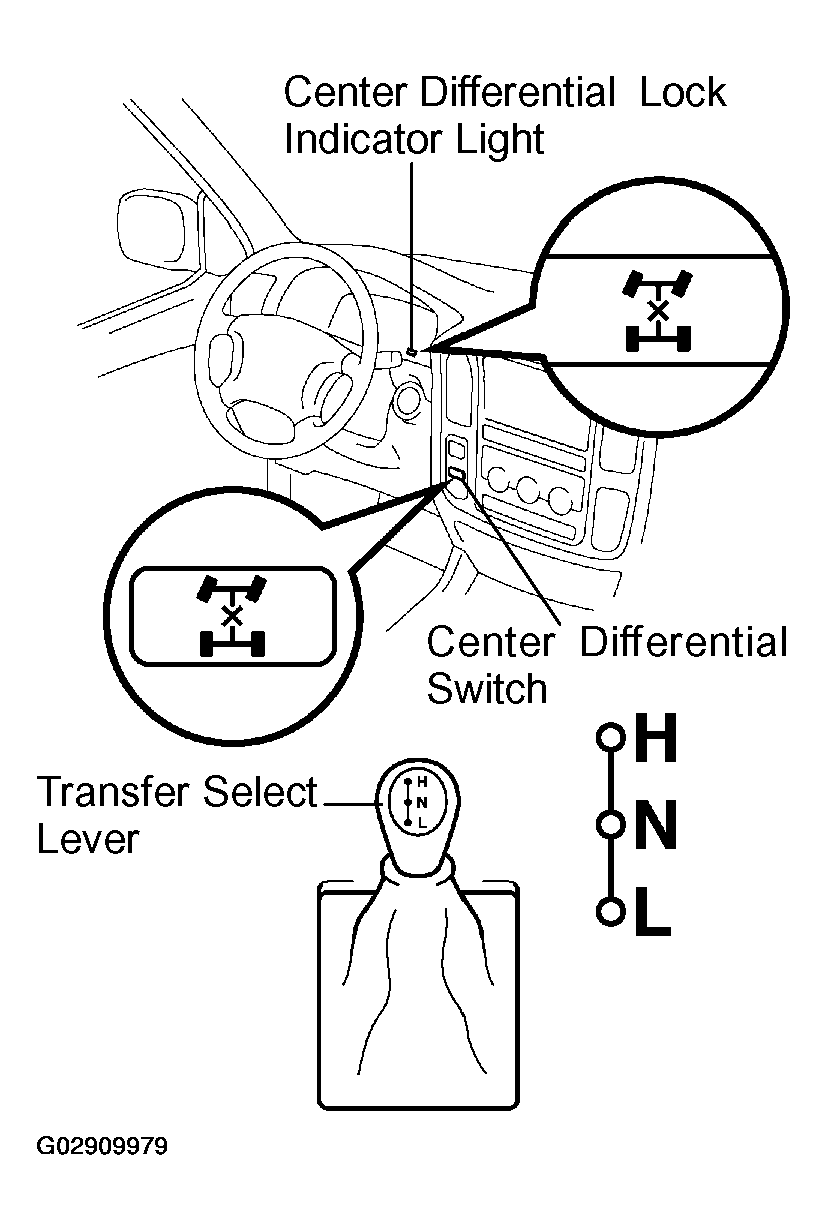 Center Differential Lock Indicator Light

Center Differential Switch

Transfer Select Lever

H
N
L

H
N
L

G02909979