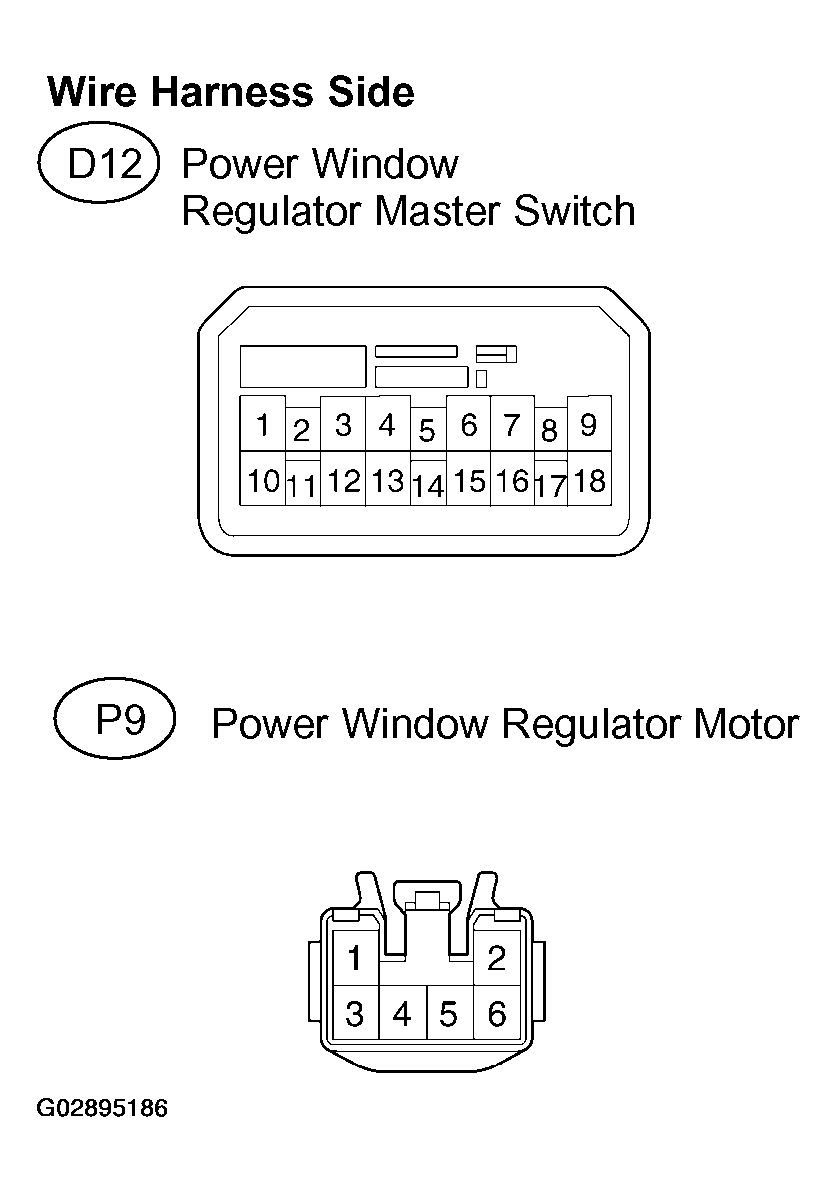 Wire Harness Side

D12 Power Window Regulator Master Switch

1 2 3 4 5 6 7 8 9
10 11 12 13 14 15 16 17 18

P9 Power Window Regulator Motor

1 2
3 4 5 6

G02895186