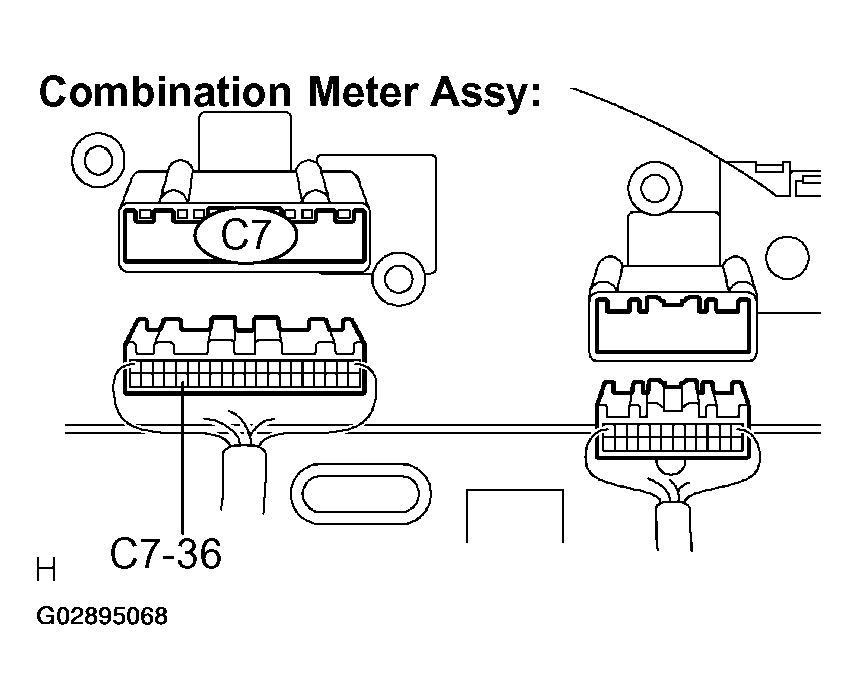 Combination Meter Assy:

C7

C7-36

H

G02895068