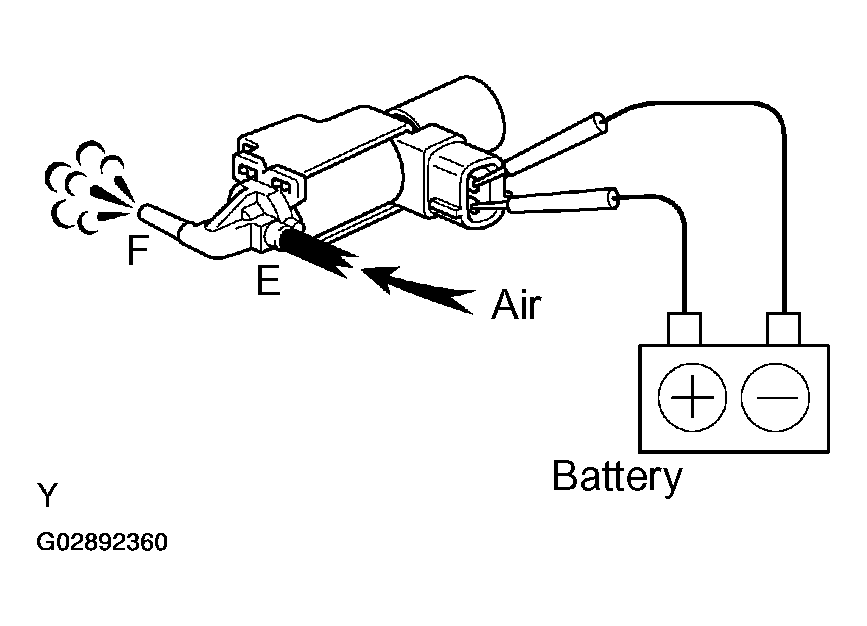 F

E

Air

+ −

Battery

Y

G02892360