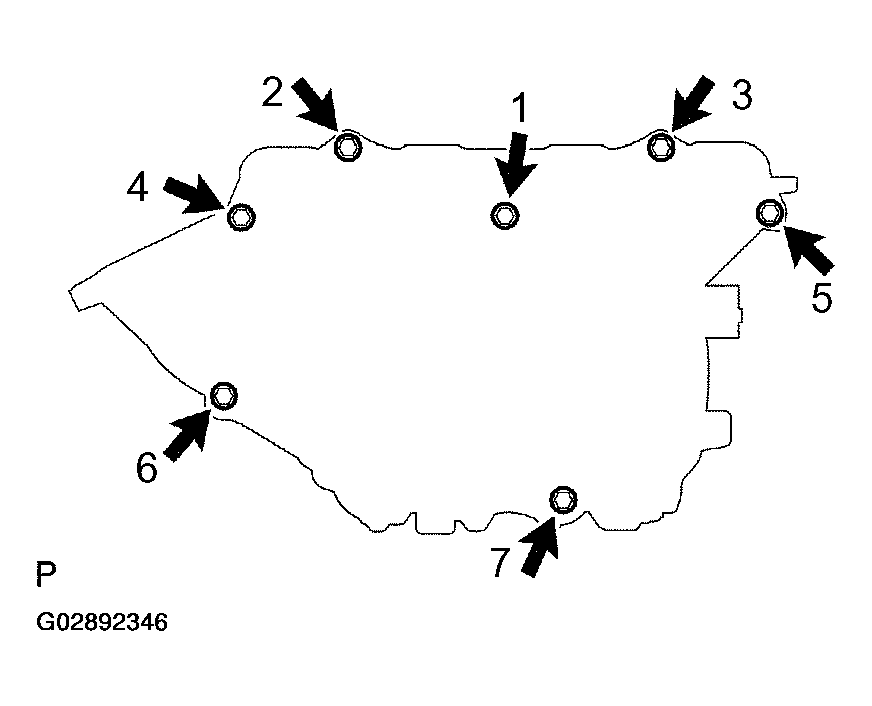 2
1
3
4
5
6
7
P
G02892346