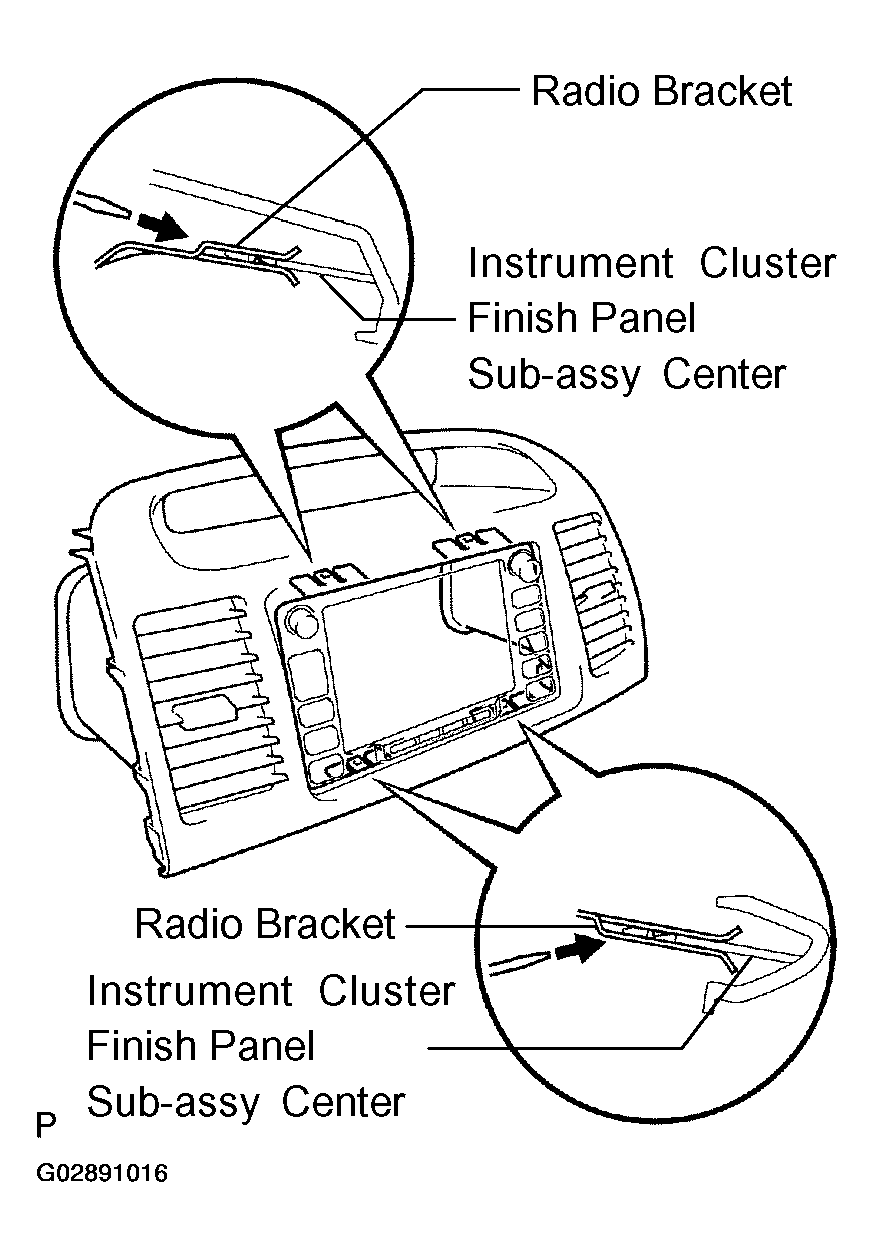 Radio Bracket

Instrument Cluster Finish Panel Sub-assy Center

Radio Bracket

Instrument Cluster Finish Panel Sub-assy Center

P

G02891016