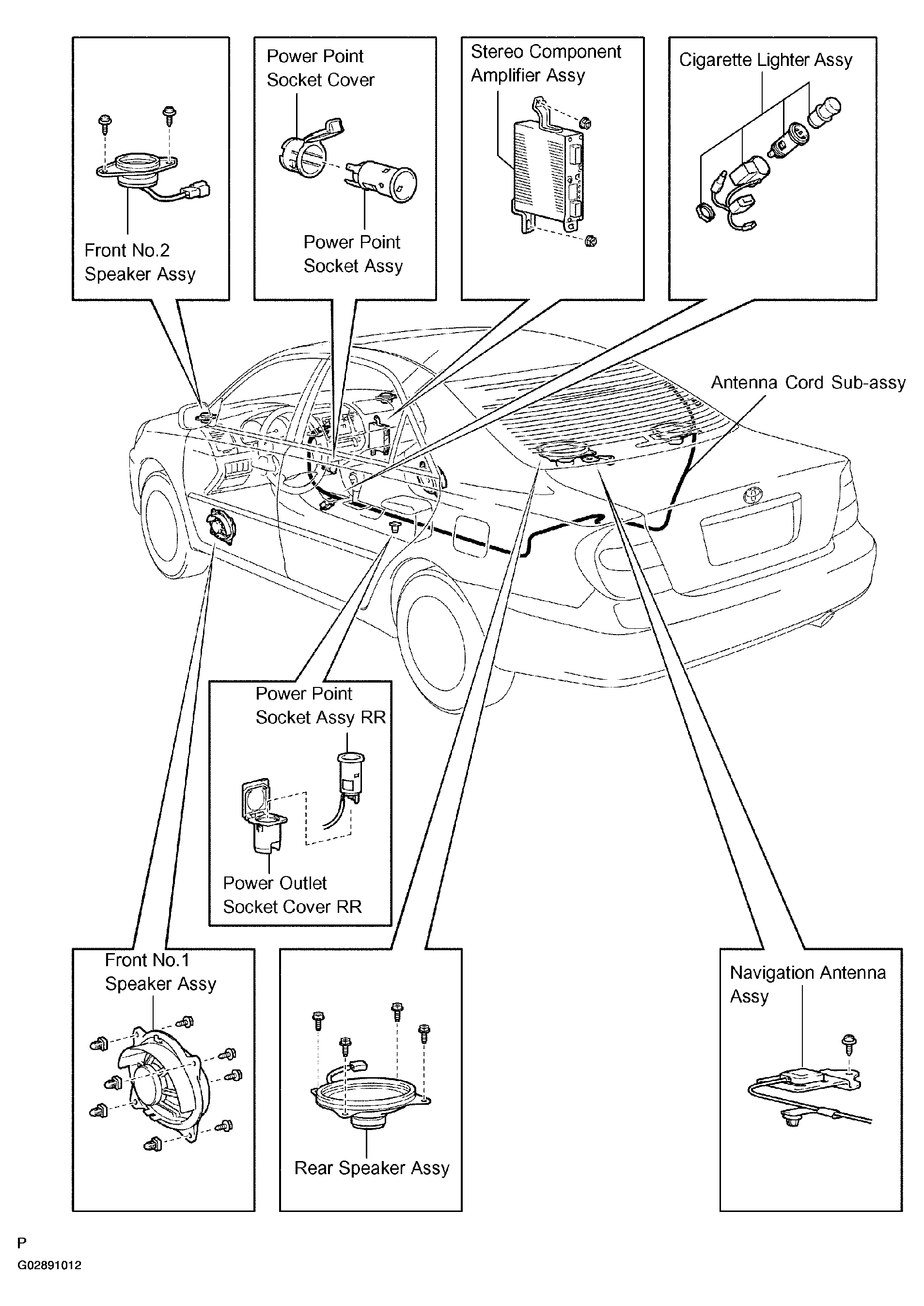 Front No.2 Speaker Assy

Power Point Socket Cover

Power Point Socket Assy

Stereo Component Amplifier Assy

Cigarette Lighter Assy

Antenna Cord Sub-assy

Power Point Socket Assy RR

Power Outlet Socket Cover RR

Front No.1 Speaker Assy

Rear Speaker Assy

Navigation Antenna Assy

P

G02891012