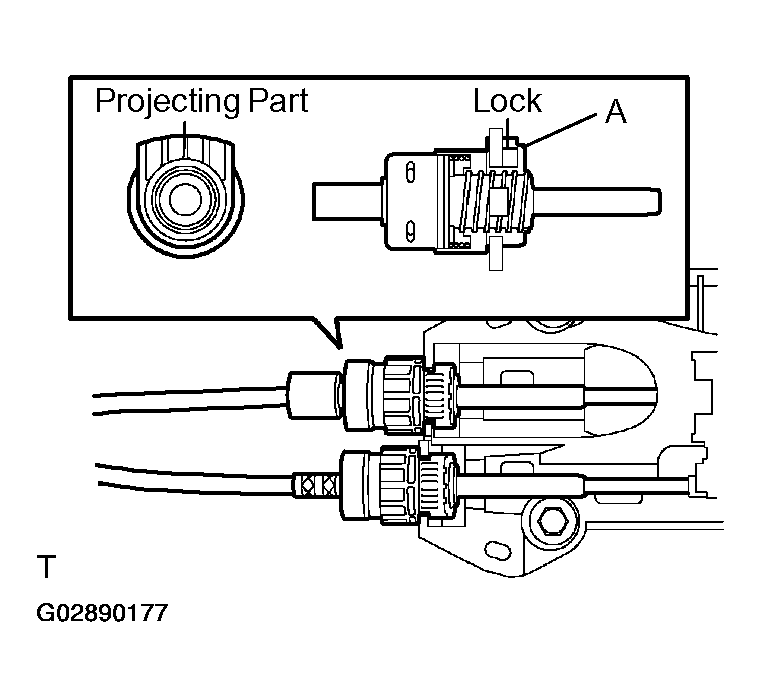 Projecting Part

Lock

A

T

G02890177