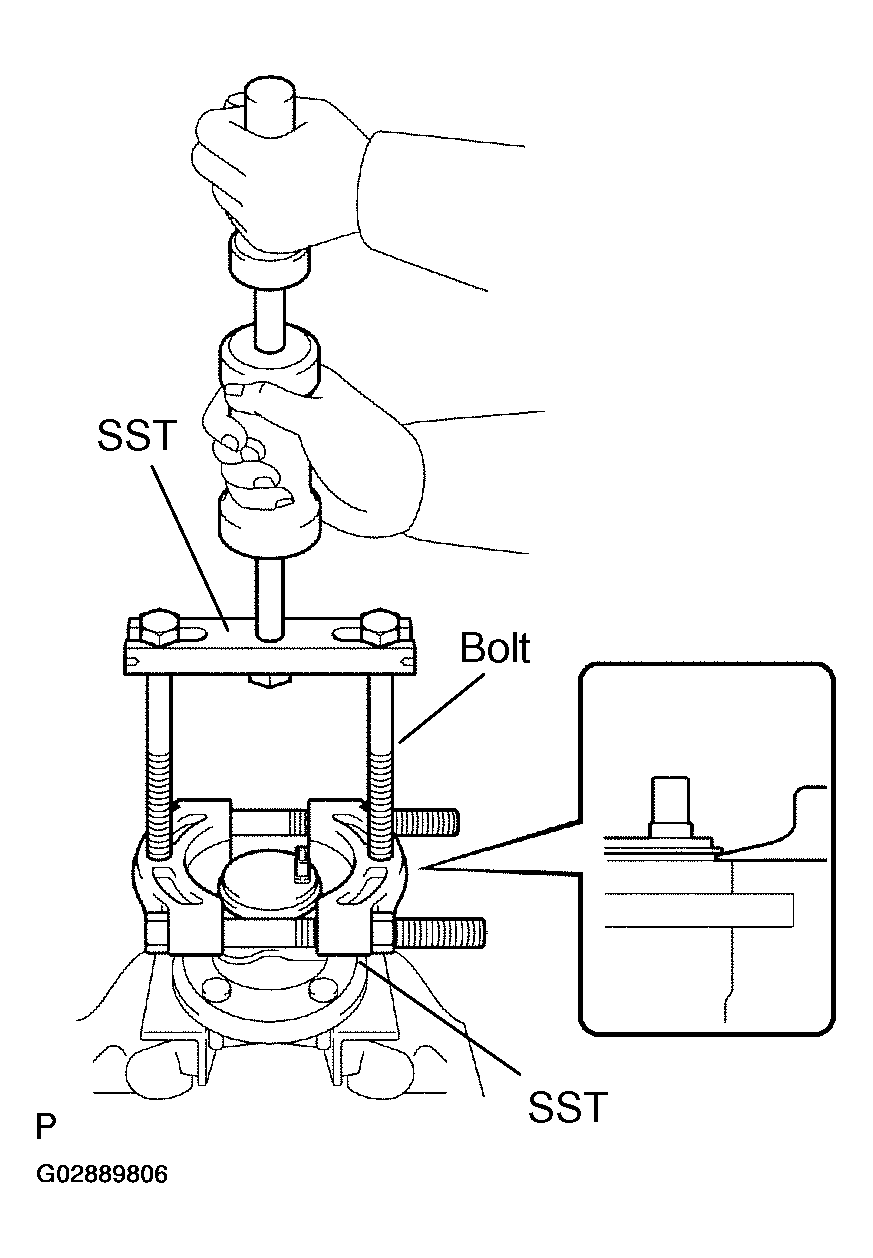 SST
Bolt
SST
P
G02889806