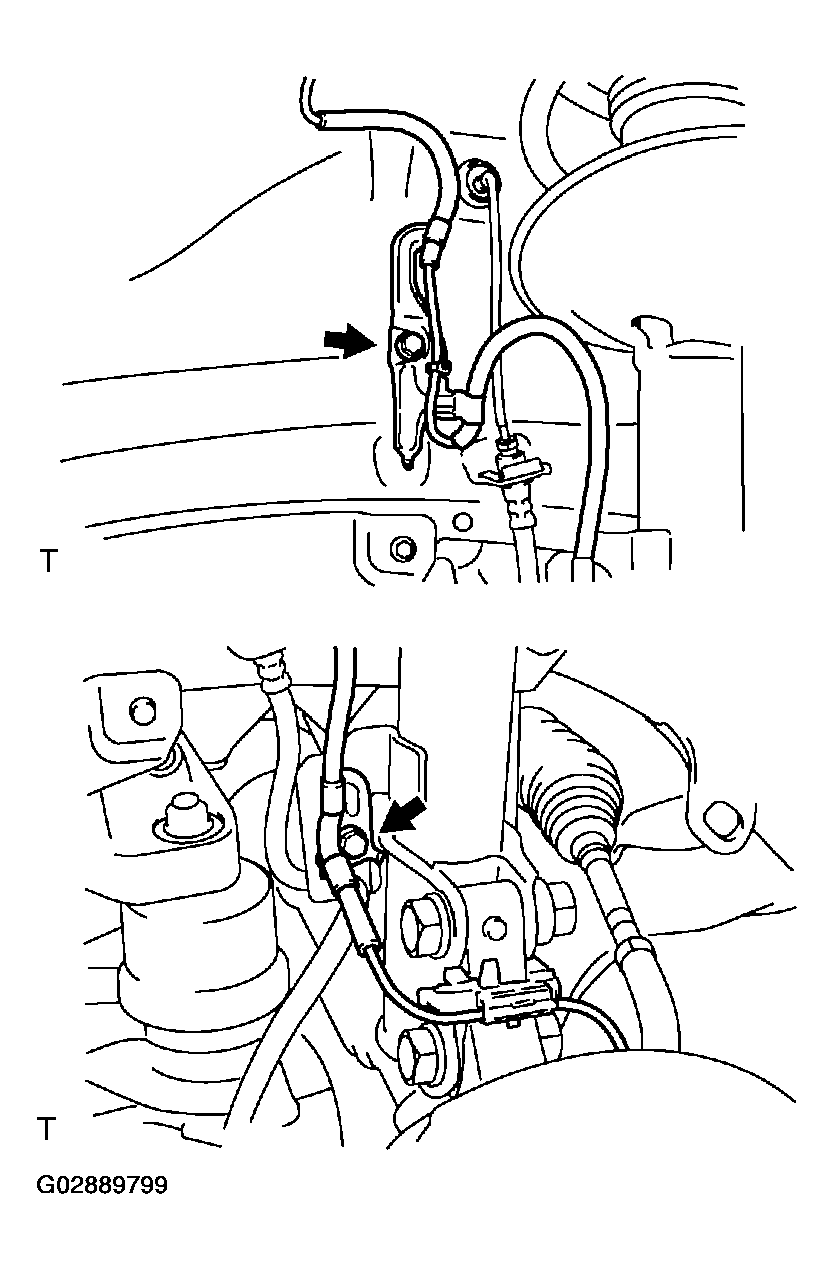 T

T

G02889799