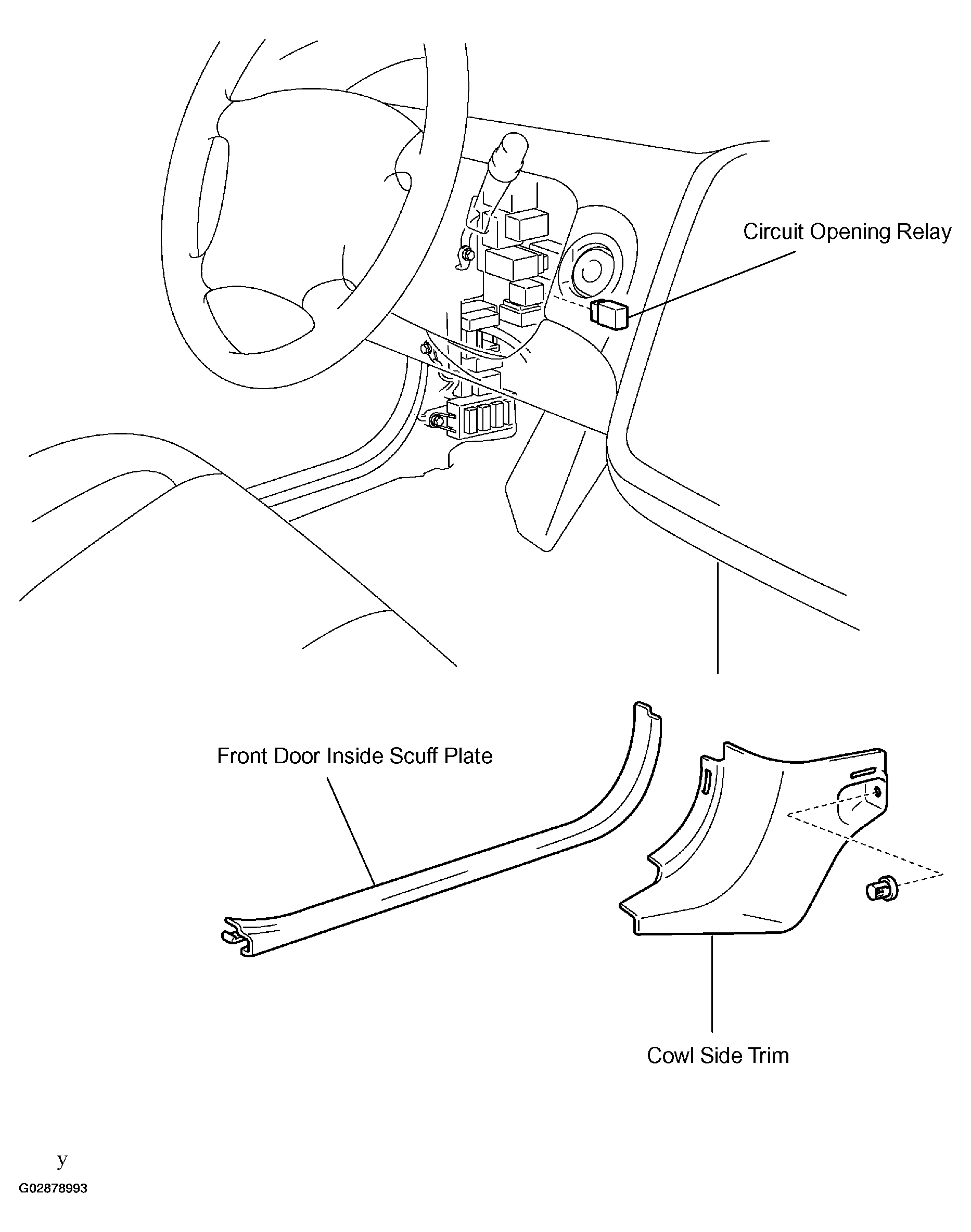 Circuit Opening Relay

Front Door Inside Scuff Plate

Cowl Side Trim

y

G02878993