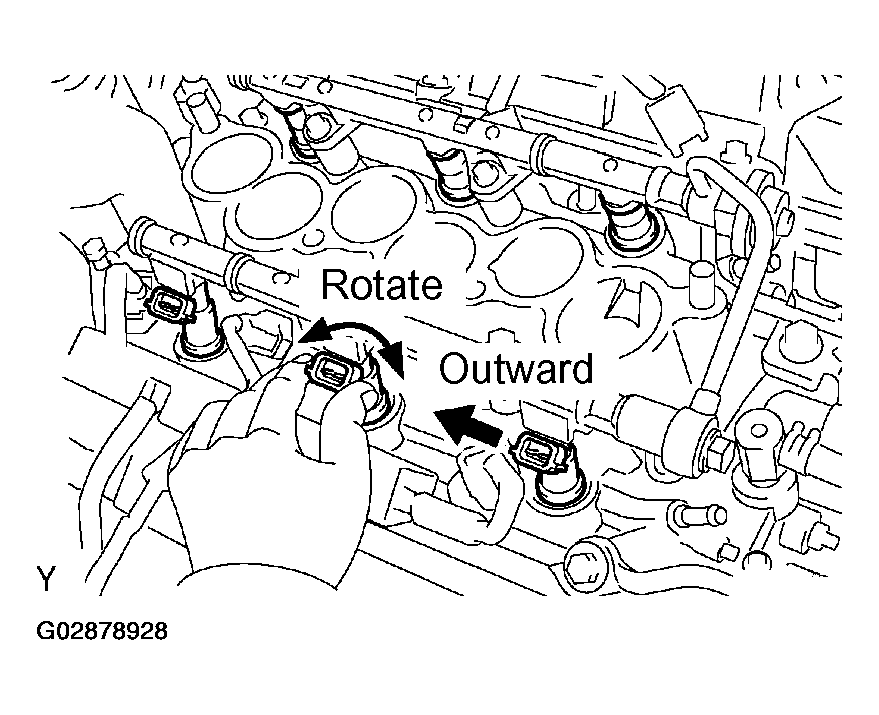 Rotate

Outward

Y

G02878928