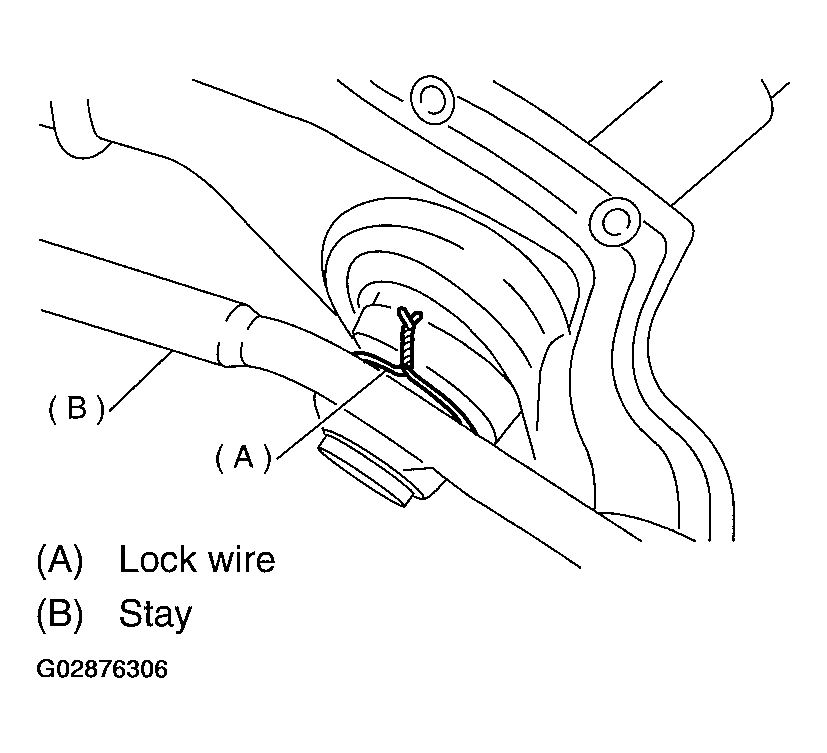 ( B )

( A )

(A) Lock wire
(B) Stay

G02876306