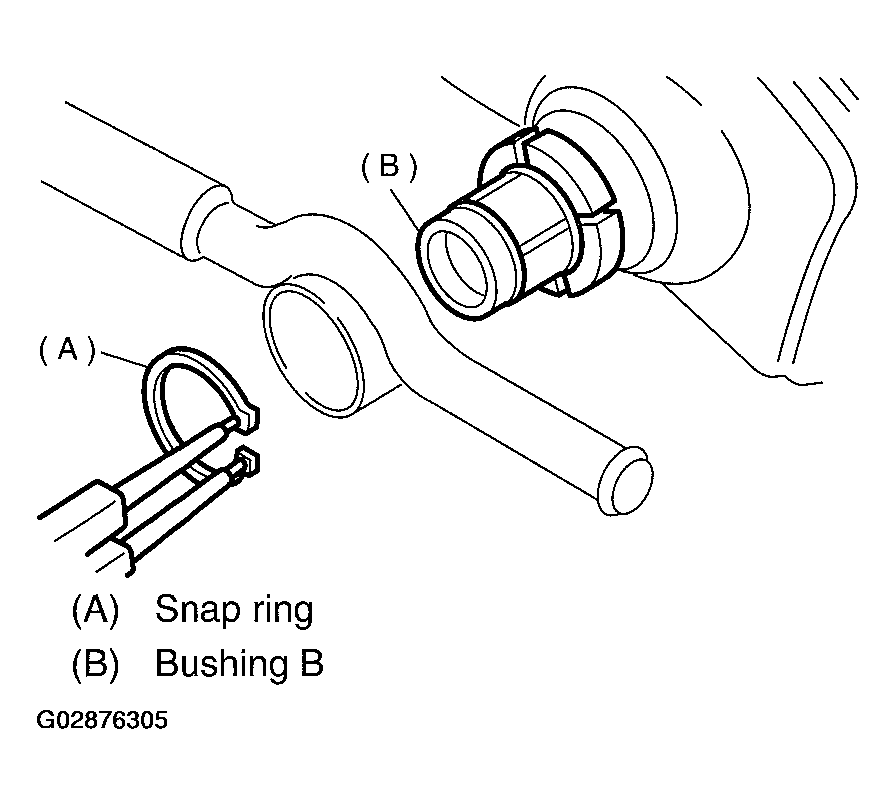 (B)

(A)

(A) Snap ring
(B) Bushing B

G02876305