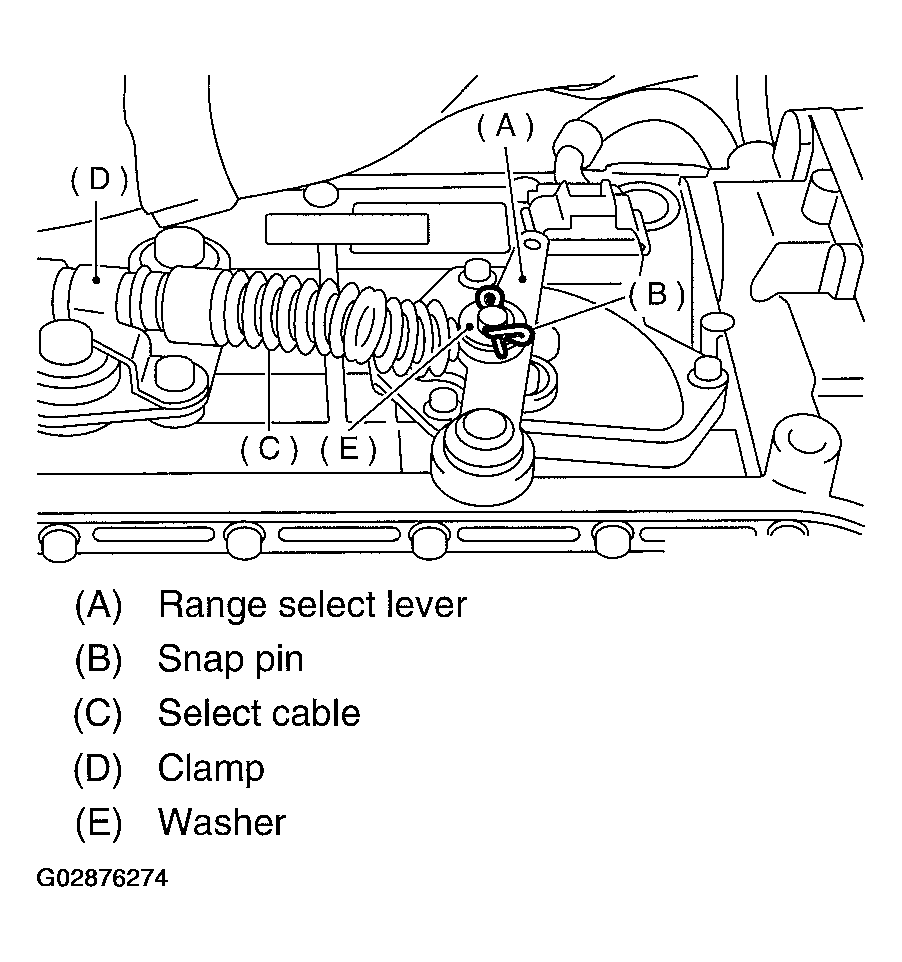 (A)

(D)

(B)

(C) (E)

(A) Range select lever

(B) Snap pin

(C) Select cable

(D) Clamp

(E) Washer

G02876274