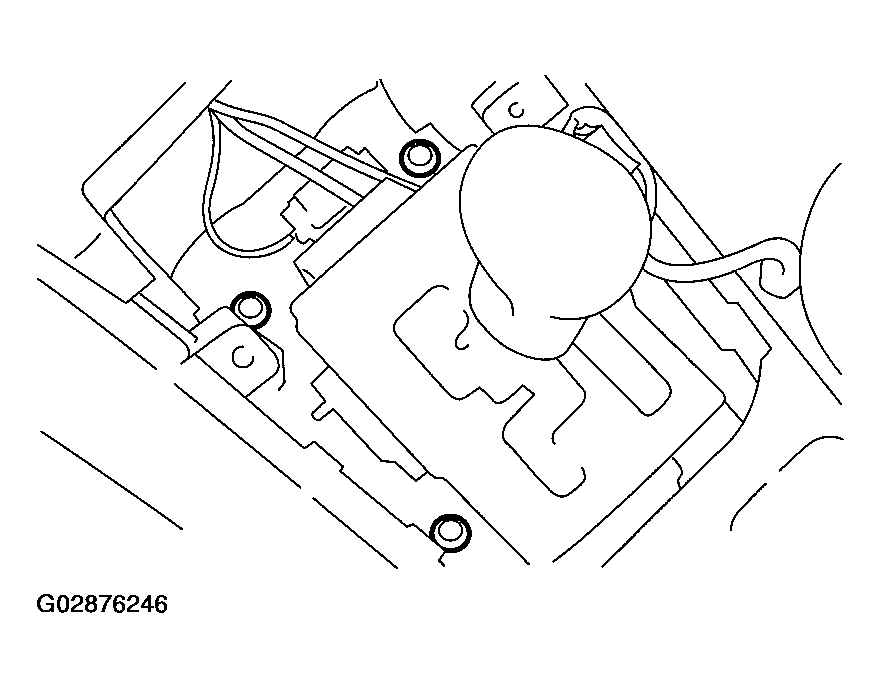 G02876246