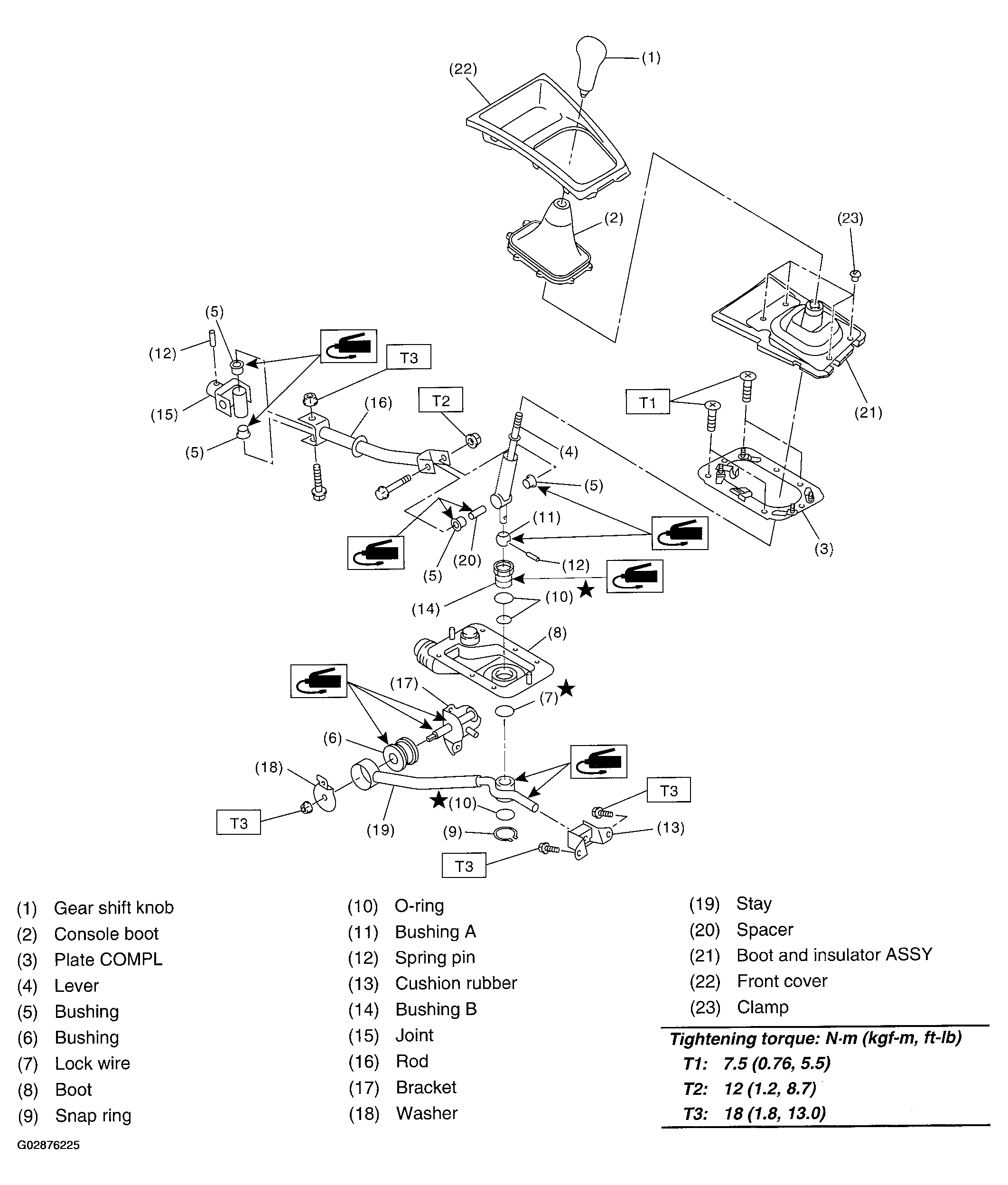 (1)
(22)
(2)
(23)
(5)
(12)
T3
(15)
(16)
T2
T1
(21)
(5)
(4)
(5)
(11)
(3)
(5)
(20)
(12)
(14)
(10)
(8)
(17)
(7)
(6)
(18)
T3
(10)
T3
(19)
(9)
(13)
T3

(1) Gear shift knob
(2) Console boot
(3) Plate COMPL
(4) Lever
(5) Bushing
(6) Bushing
(7) Lock wire
(8) Boot
(9) Snap ring

(10) O-ring
(11) Bushing A
(12) Spring pin
(13) Cushion rubber
(14) Bushing B
(15) Joint
(16) Rod
(17) Bracket
(18) Washer

(19) Stay
(20) Spacer
(21) Boot and insulator ASSY
(22) Front cover
(23) Clamp

Tightening torque: N·m (kgf-m, ft-lb)
T1: 7.5 (0.76, 5.5)
T2: 12 (1.2, 8.7)
T3: 18 (1.8, 13.0)

G02876225