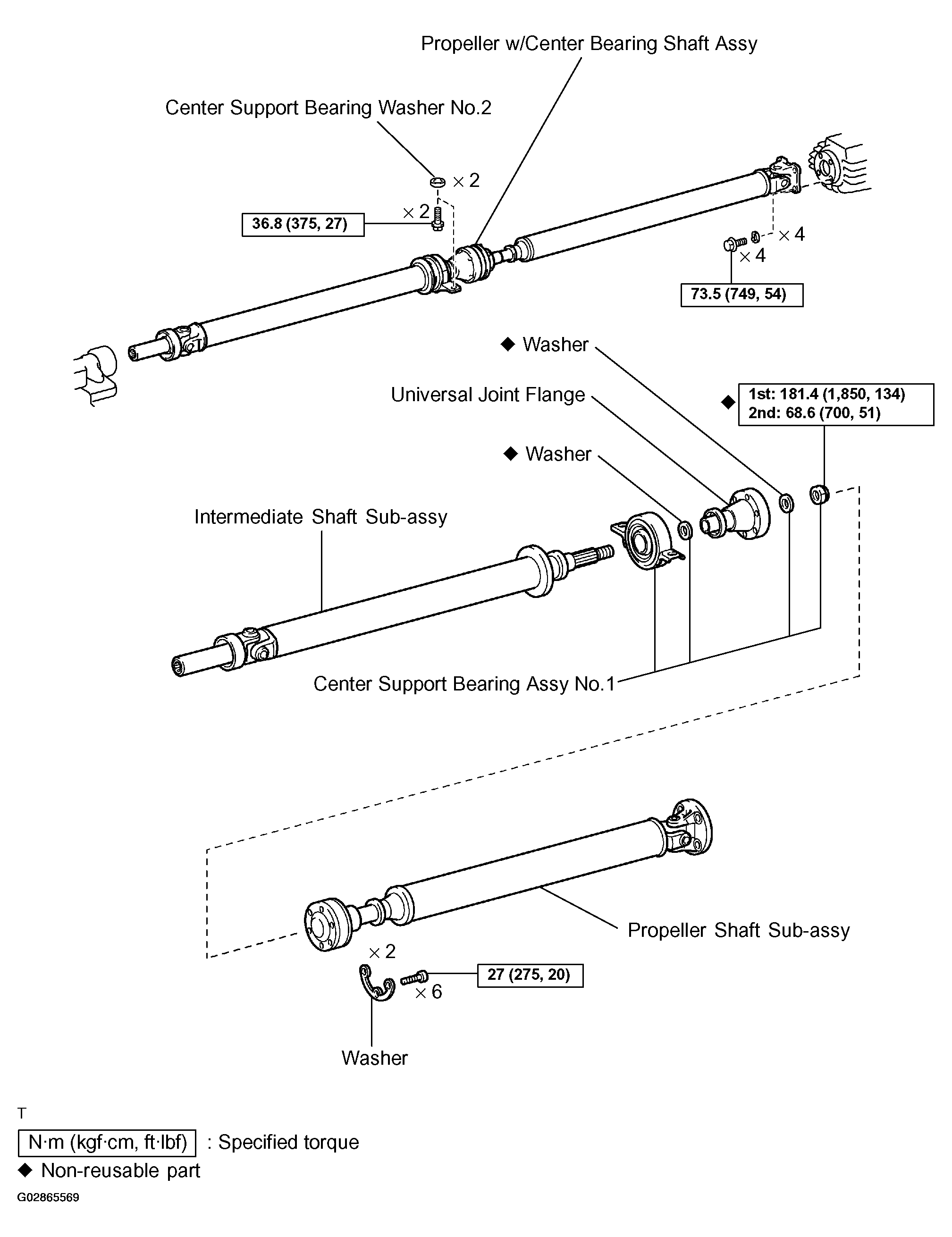 Propeller w/Center Bearing Shaft Assy

Center Support Bearing Washer No.2

× 2

× 2

36.8 (375, 27)

× 4

× 4

73.5 (749, 54)

◆ Washer

Universal Joint Flange

◆ 1st: 181.4 (1,850, 134)
2nd: 68.6 (700, 51)

◆ Washer

Intermediate Shaft Sub-assy

Center Support Bearing Assy No.1

Propeller Shaft Sub-assy

× 2

27 (275, 20)

× 6

Washer

T

N·m (kgf·cm, ft·lbf) : Specified torque

◆ Non-reusable part

G02865569