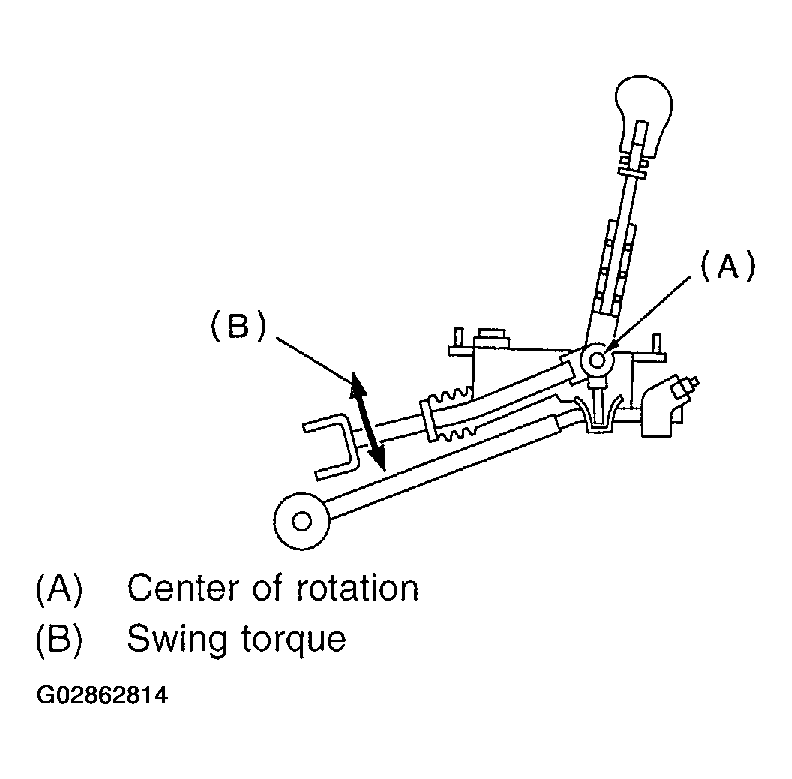 (A)

(B)

(A) Center of rotation
(B) Swing torque

G02862814