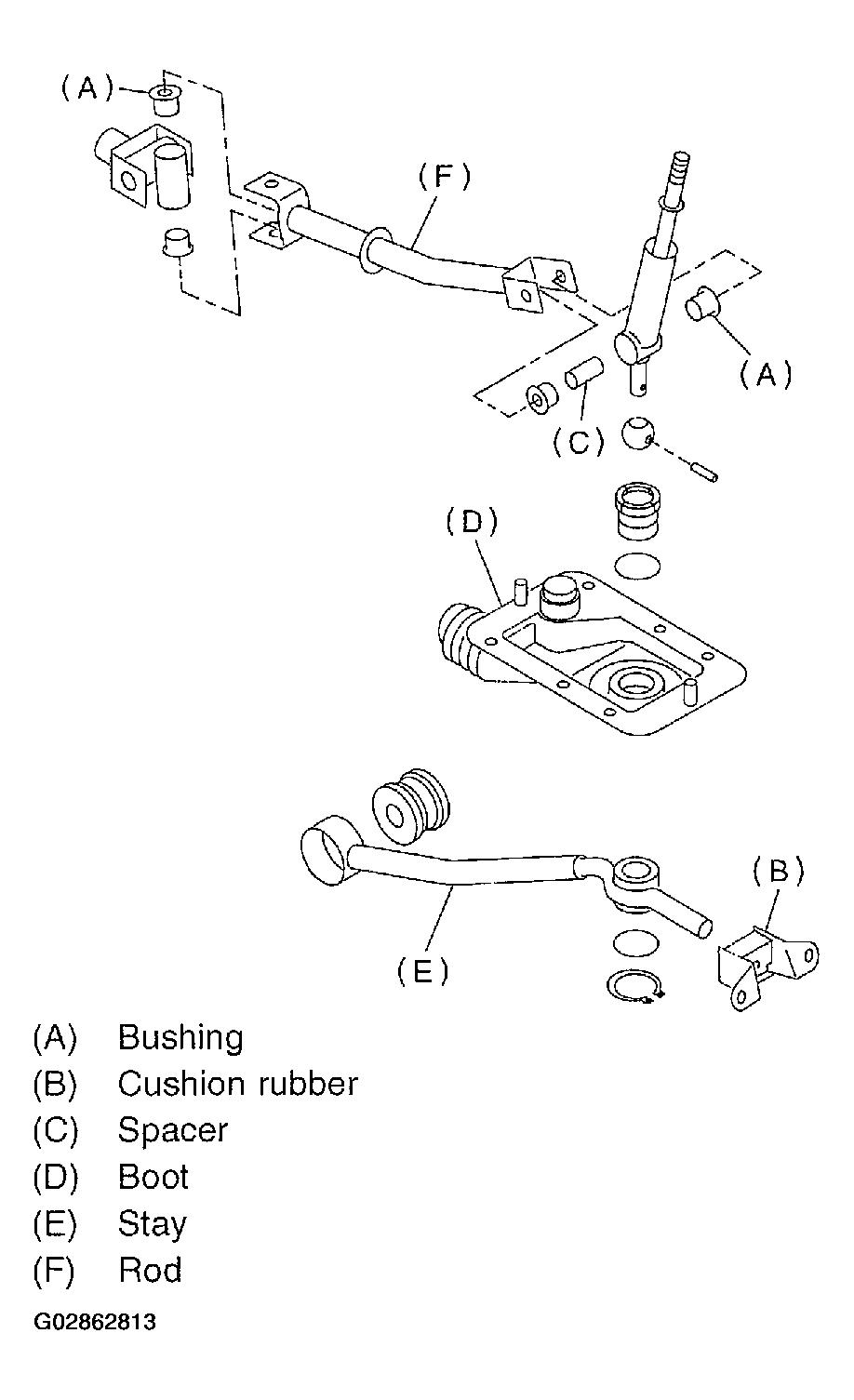 (A)
(F)
(A)
(C)
(D)
(B)
(E)

(A) Bushing
(B) Cushion rubber
(C) Spacer
(D) Boot
(E) Stay
(F) Rod

G02862813