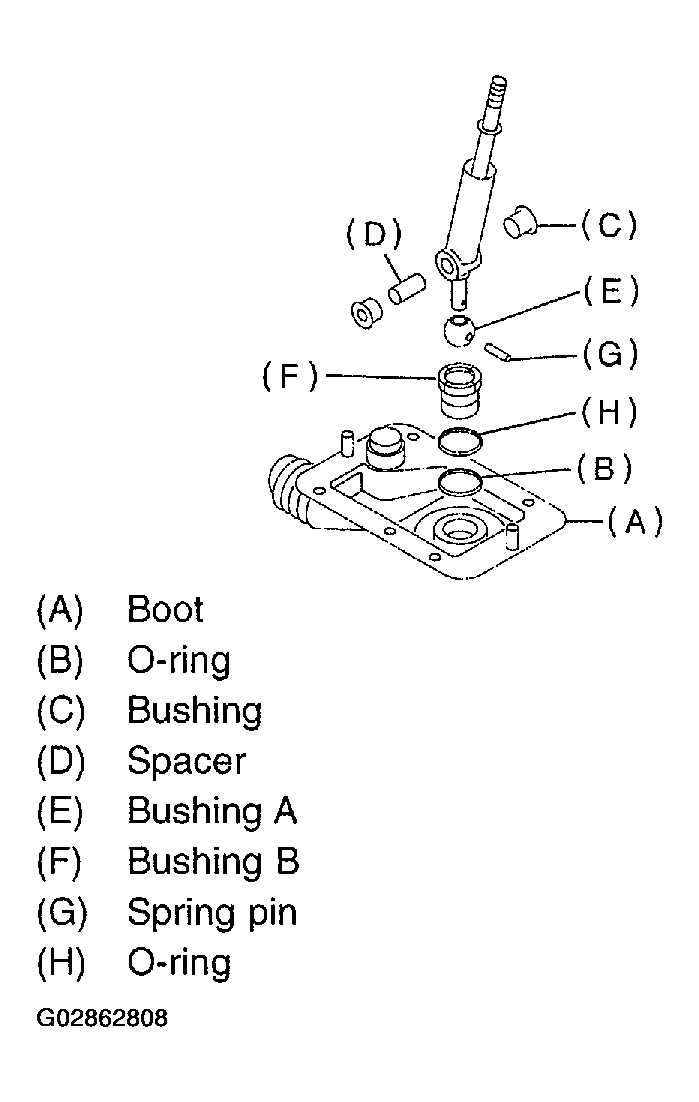 (D)
(C)
(E)
(G)
(F)
(H)
(B)
(A)

(A) Boot
(B) O-ring
(C) Bushing
(D) Spacer
(E) Bushing A
(F) Bushing B
(G) Spring pin
(H) O-ring

G02862808