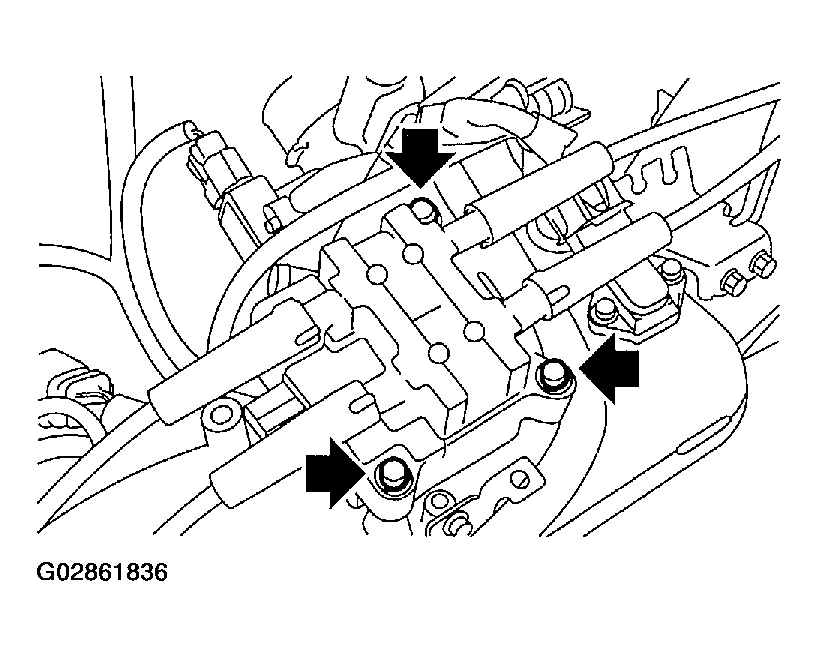 G02861836