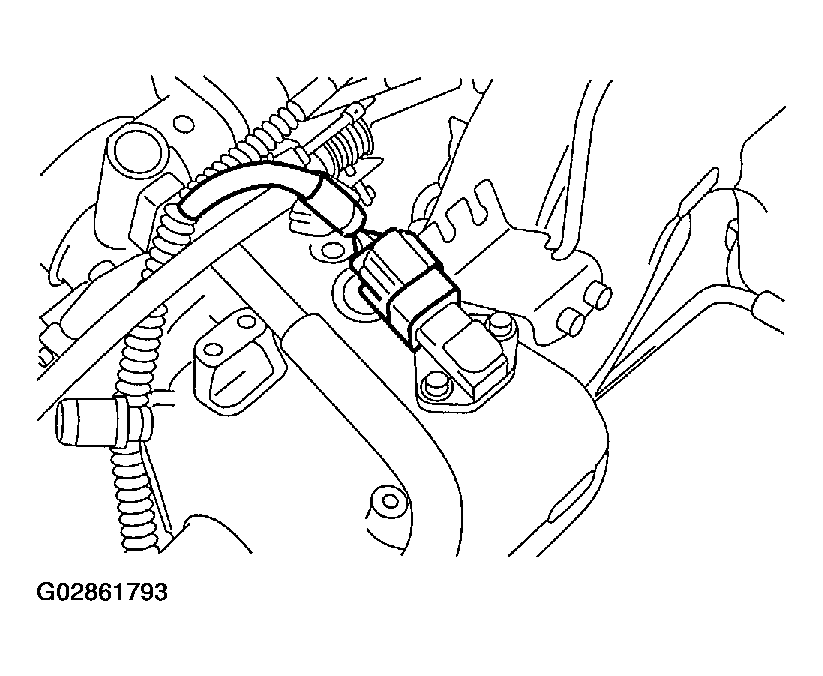 G02861793