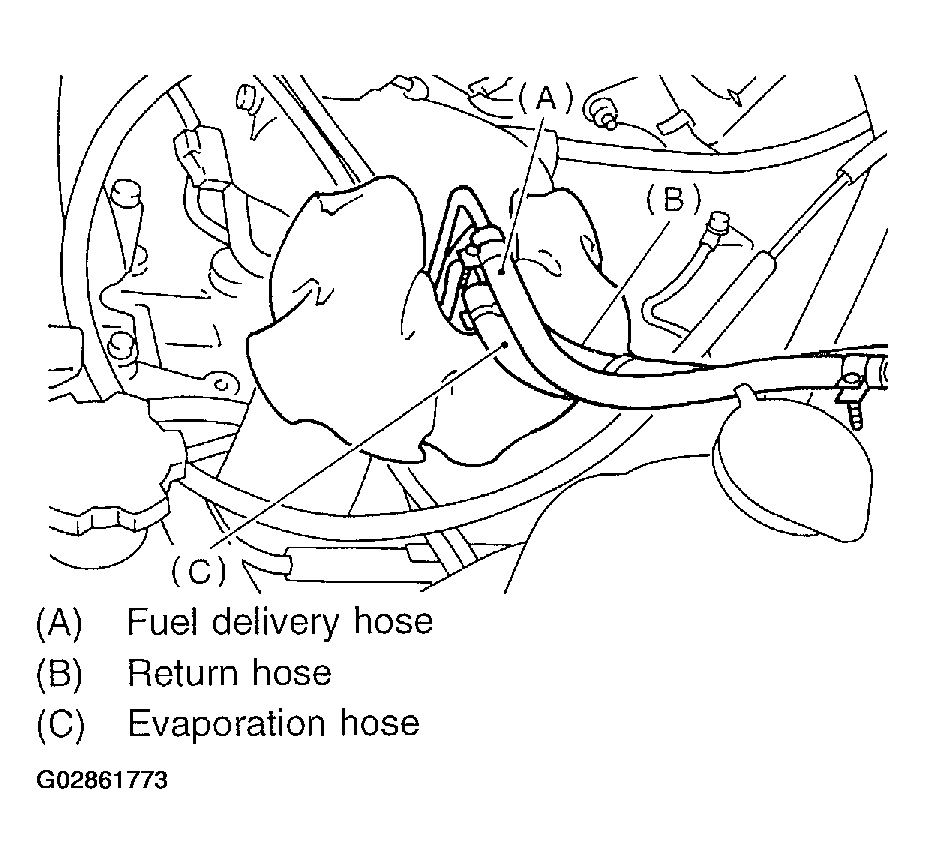 (A)

(B)

(C)

(A) Fuel delivery hose
(B) Return hose
(C) Evaporation hose

G02861773