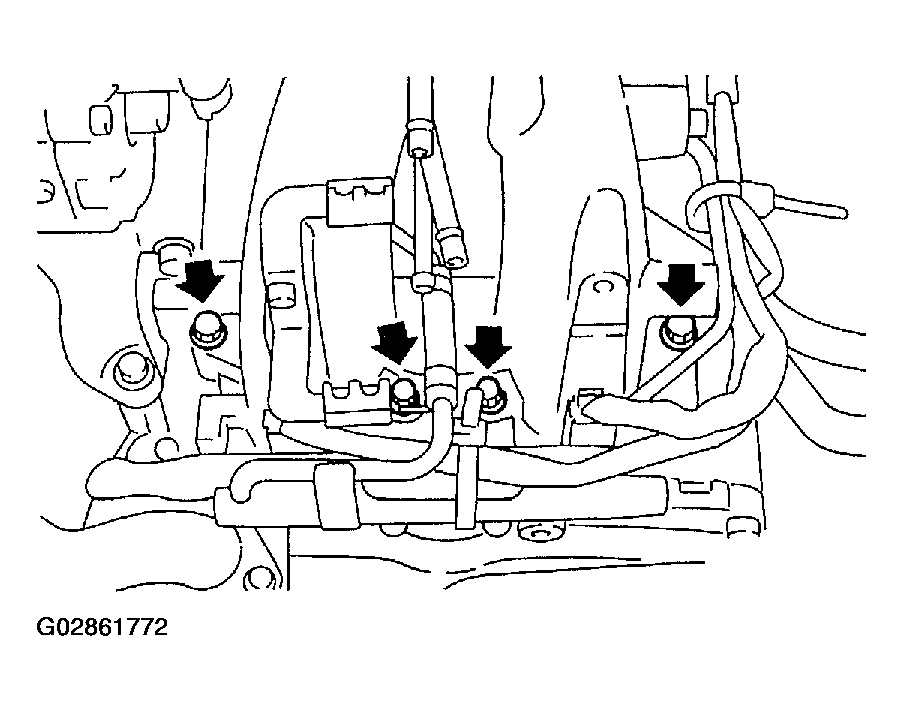 G02861772