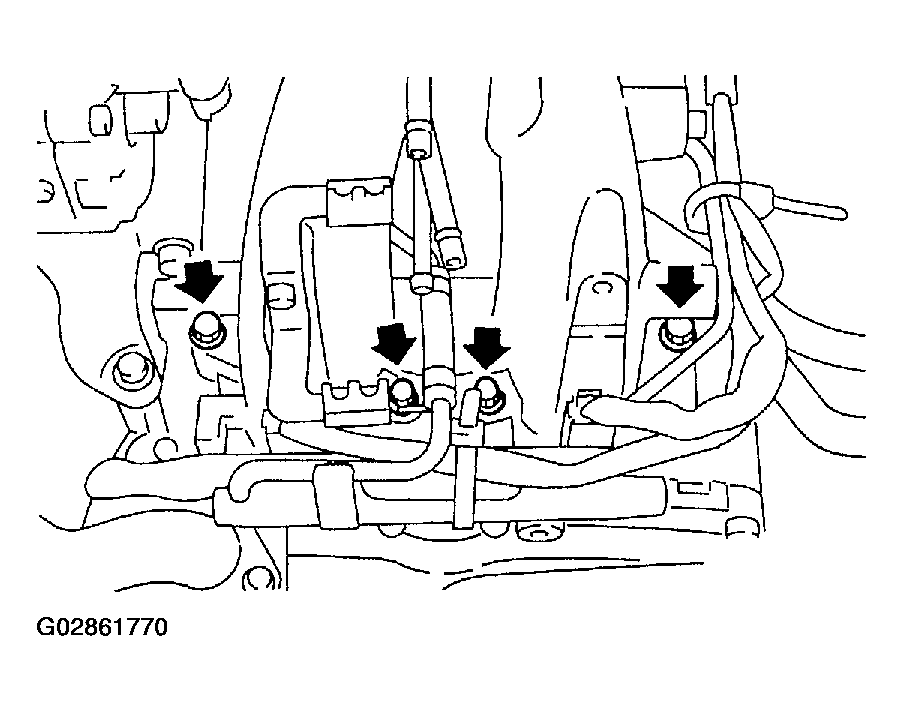 G02861770