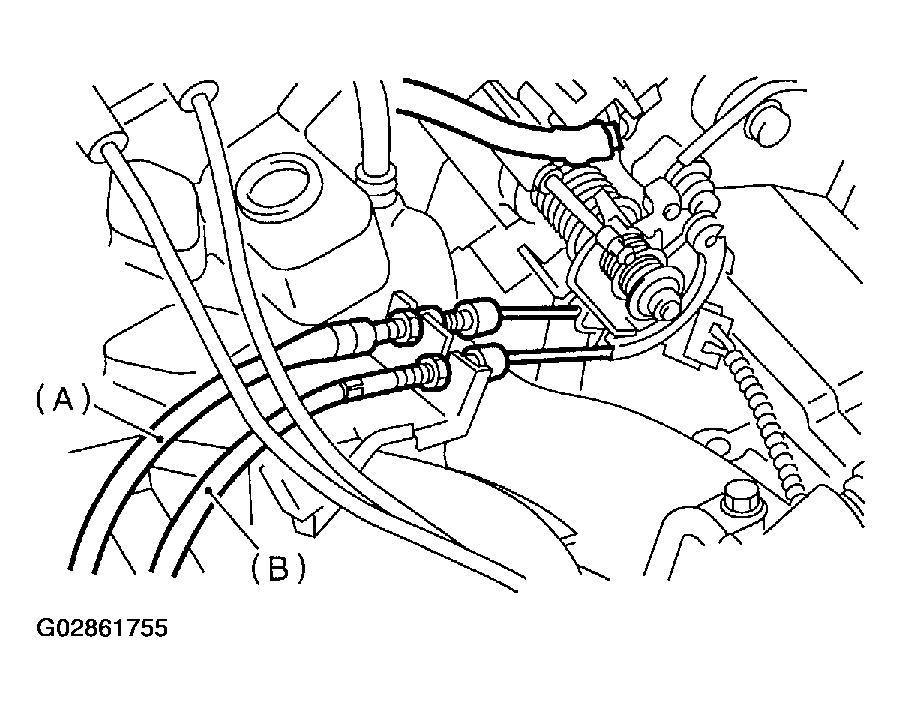 (A)

(B)

G02861755