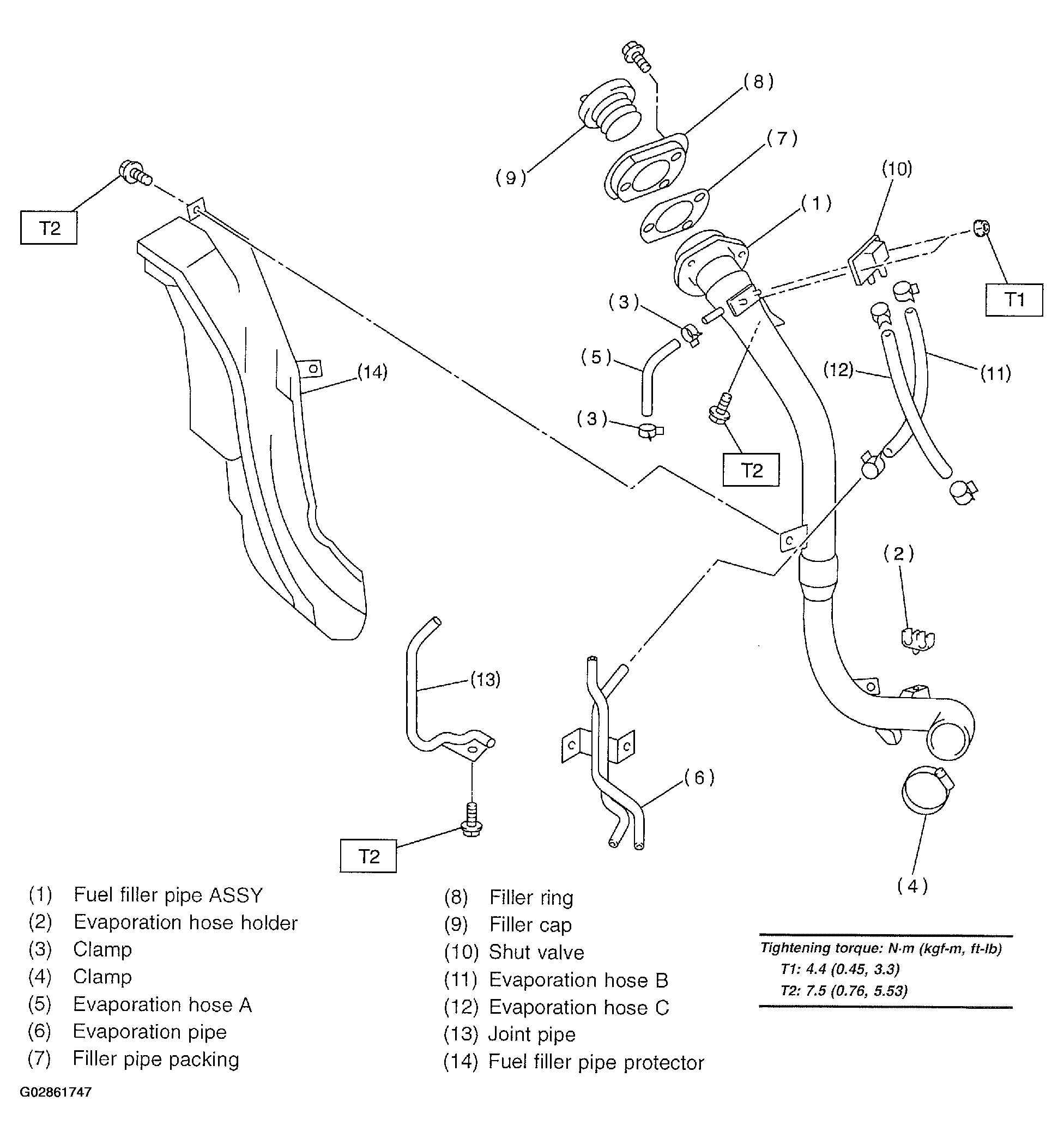 (8)

(7)

(9)

(10)

(1)

T2

T1

(3)

(5)

(14)

(12)

(11)

(3)

T2

(2)

(13)

(6)

T2

(4)

(1) Fuel filler pipe ASSY
(2) Evaporation hose holder
(3) Clamp
(4) Clamp
(5) Evaporation hose A
(6) Evaporation pipe
(7) Filler pipe packing

(8) Filler ring
(9) Filler cap
(10) Shut valve
(11) Evaporation hose B
(12) Evaporation hose C
(13) Joint pipe
(14) Fuel filler pipe protector

Tightening torque: N·m (kgf-m, ft-lb)
T1: 4.4 (0.45, 3.3)
T2: 7.5 (0.76, 5.53)

G02861747