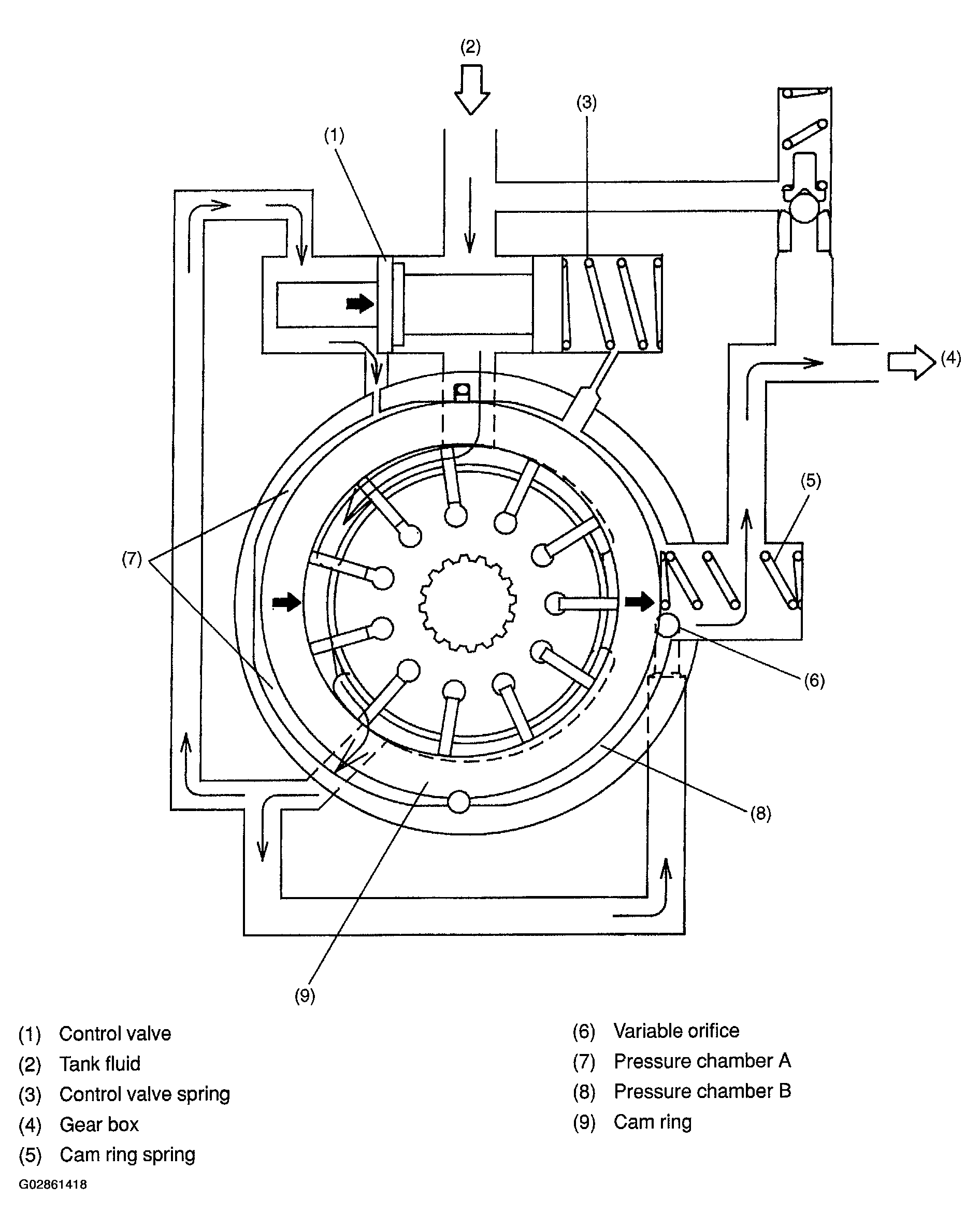 (2)
(3)
(1)
(4)
(5)
(7)
(6)
(8)
(9)

(1) Control valve
(2) Tank fluid
(3) Control valve spring
(4) Gear box
(5) Cam ring spring

(6) Variable orifice
(7) Pressure chamber A
(8) Pressure chamber B
(9) Cam ring

G02861418