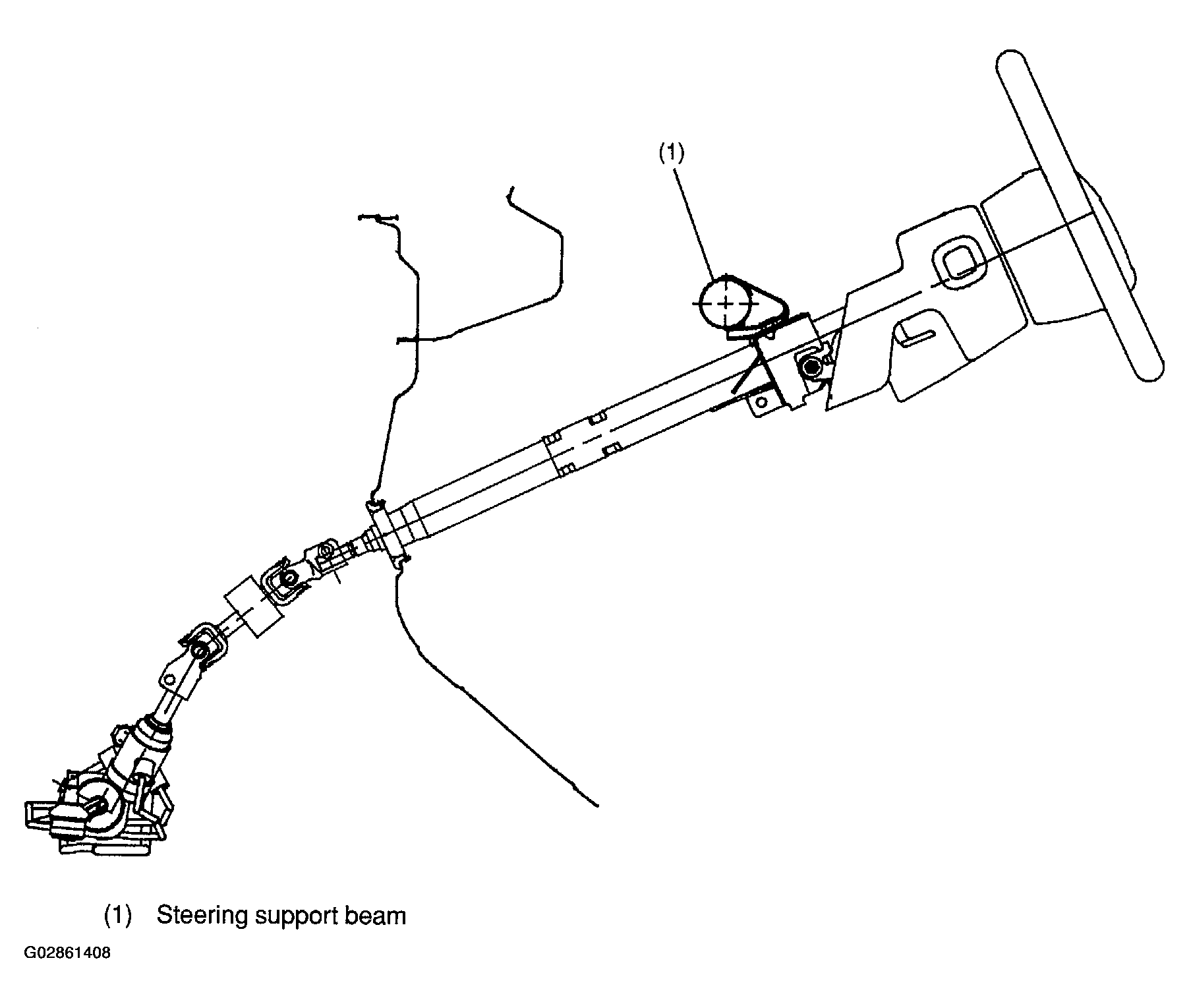 (1)

(1) Steering support beam

G02861408