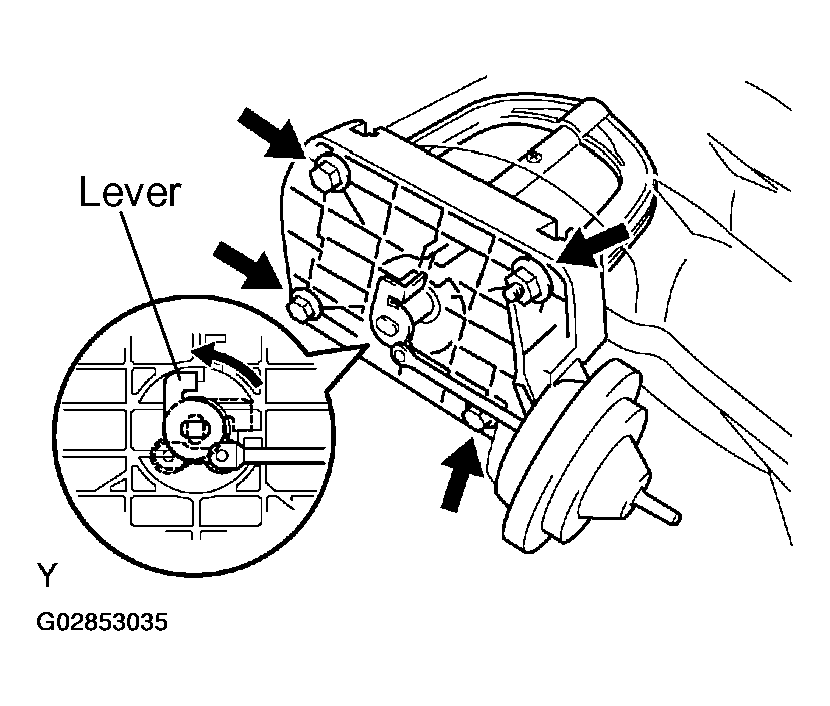 Lever

Y

G02853035