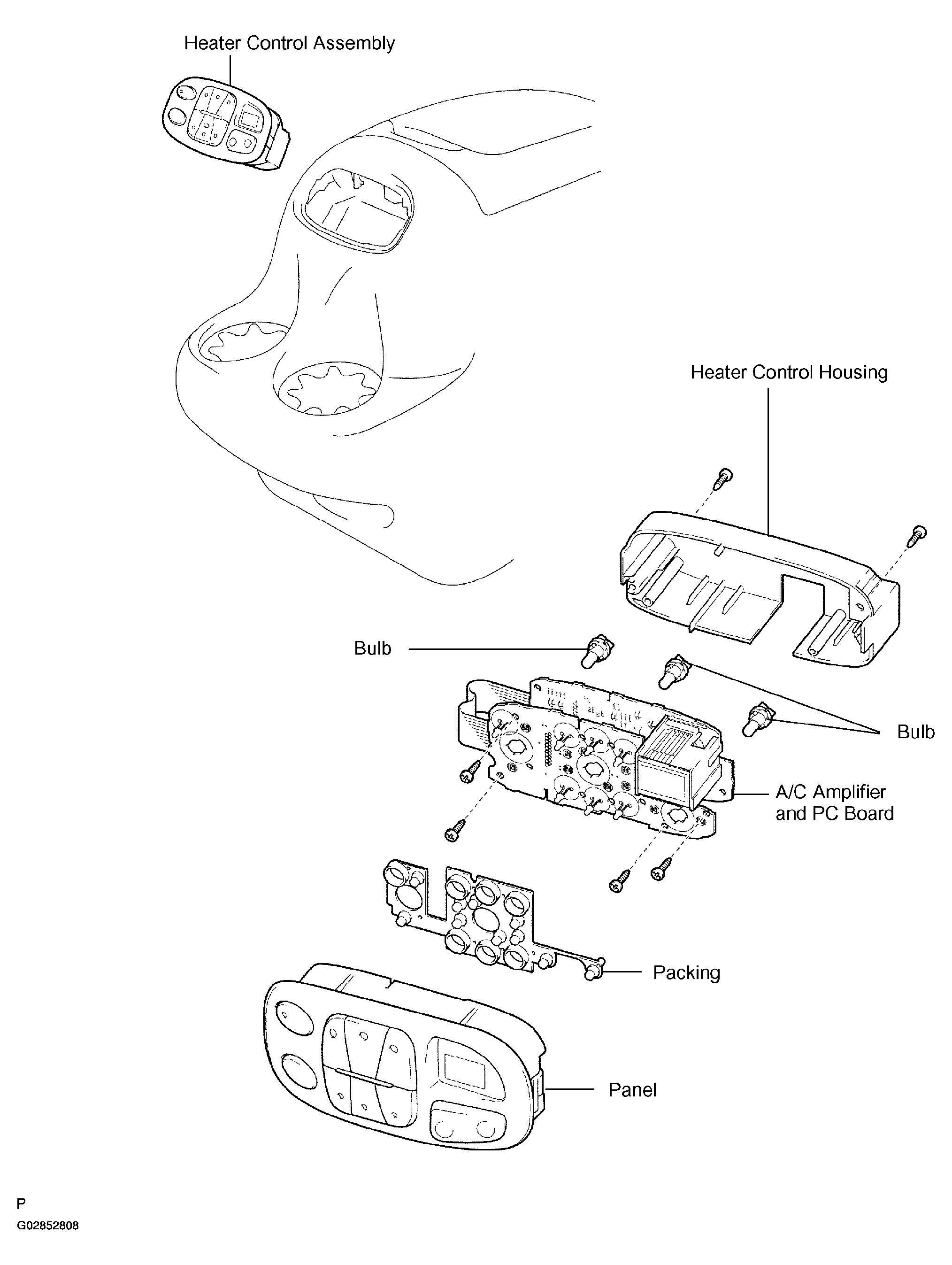 Heater Control Assembly

Heater Control Housing

Bulb

Bulb

A/C Amplifier and PC Board

Packing

Panel

P

G02852808