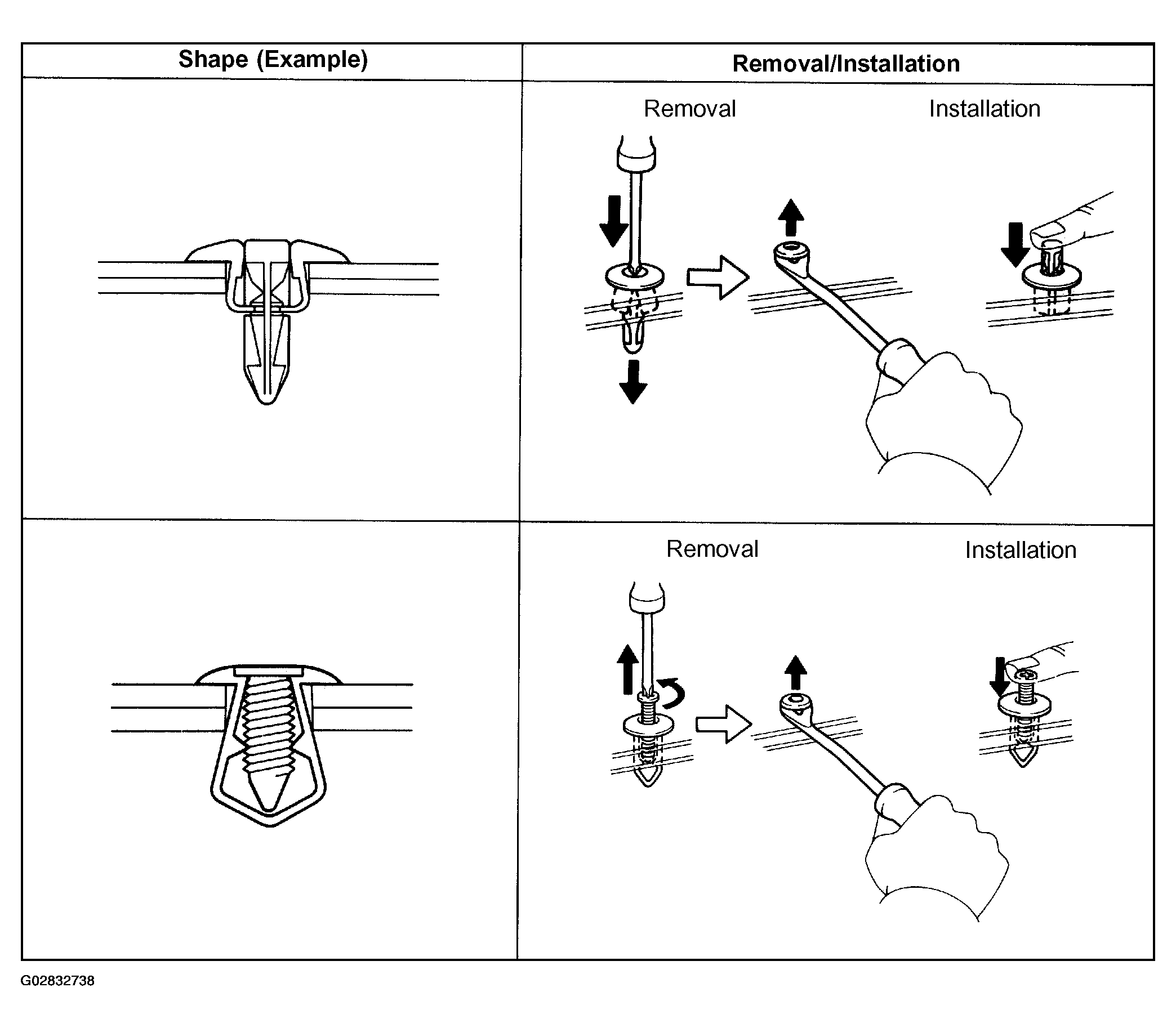 | Shape (Example) | Removal/Installation |
|---|---|
|  | Removal Installation |
|  | Removal Installation |

G02832738