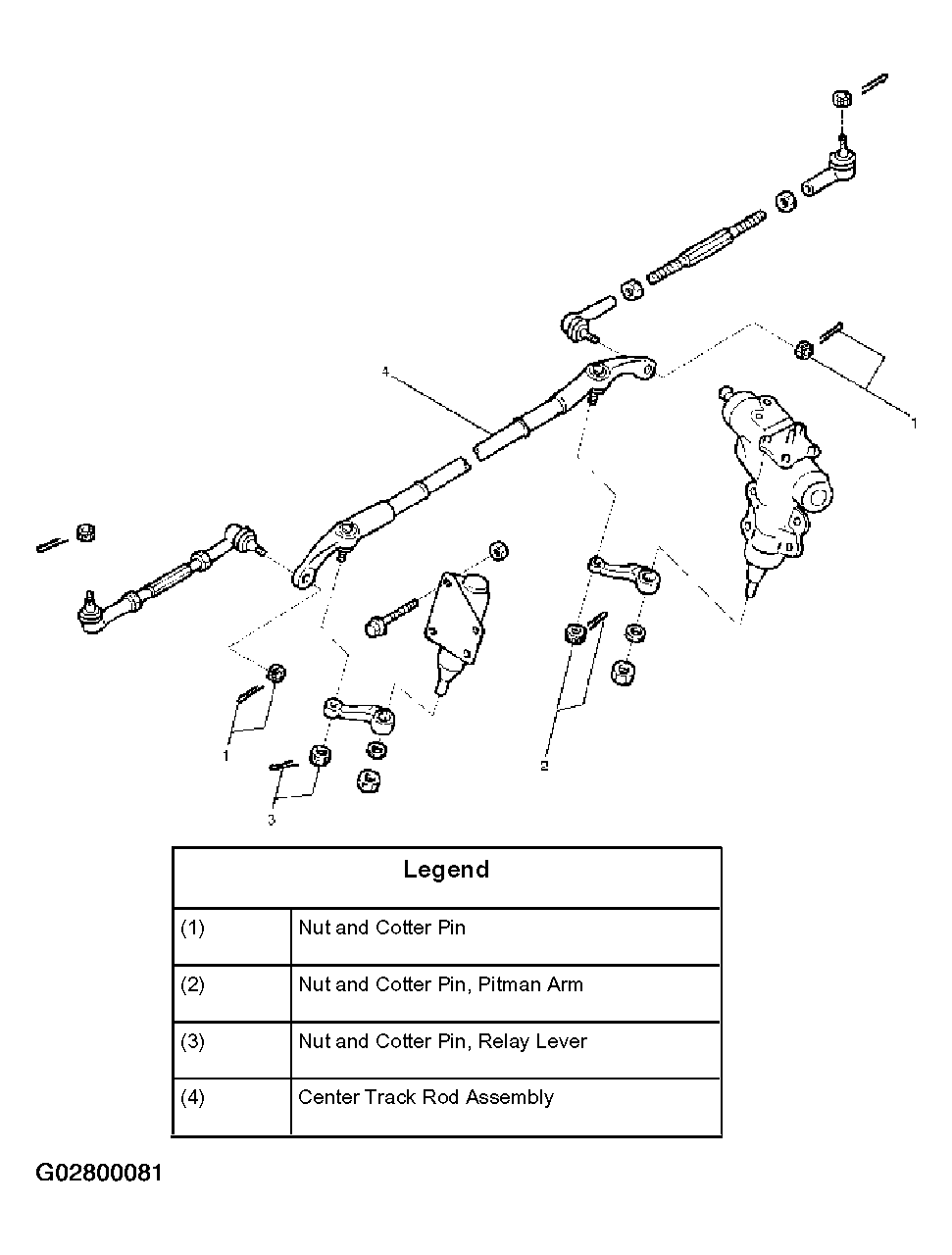 4

1

1

2

3

| Legend | |
|---|---|
| (1) | Nut and Cotter Pin |
| (2) | Nut and Cotter Pin, Pitman Arm |
| (3) | Nut and Cotter Pin, Relay Lever |
| (4) | Center Track Rod Assembly |

G02800081