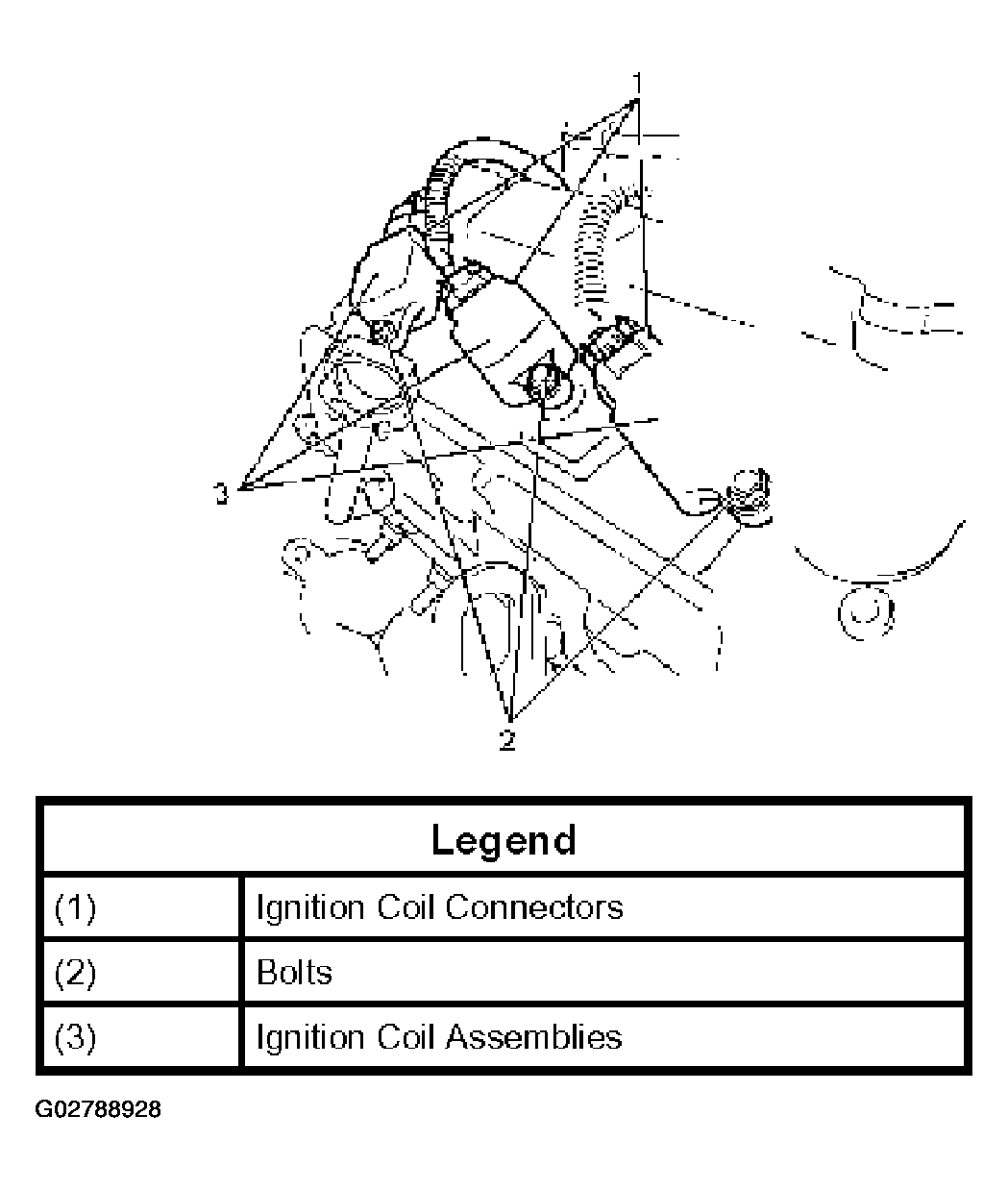 1

3

2

| Legend | |
|---|---|
| (1) | Ignition Coil Connectors |
| (2) | Bolts |
| (3) | Ignition Coil Assemblies |

G02788928