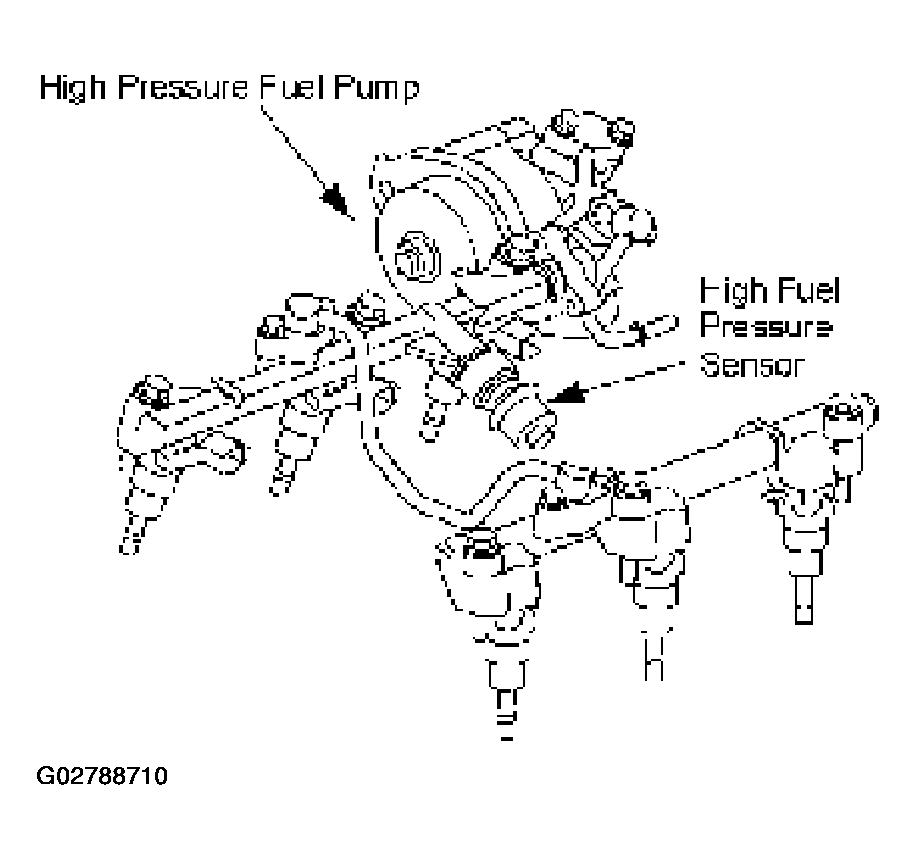 High Pressure Fuel Pump

High Fuel Pressure Sensor

G02788710