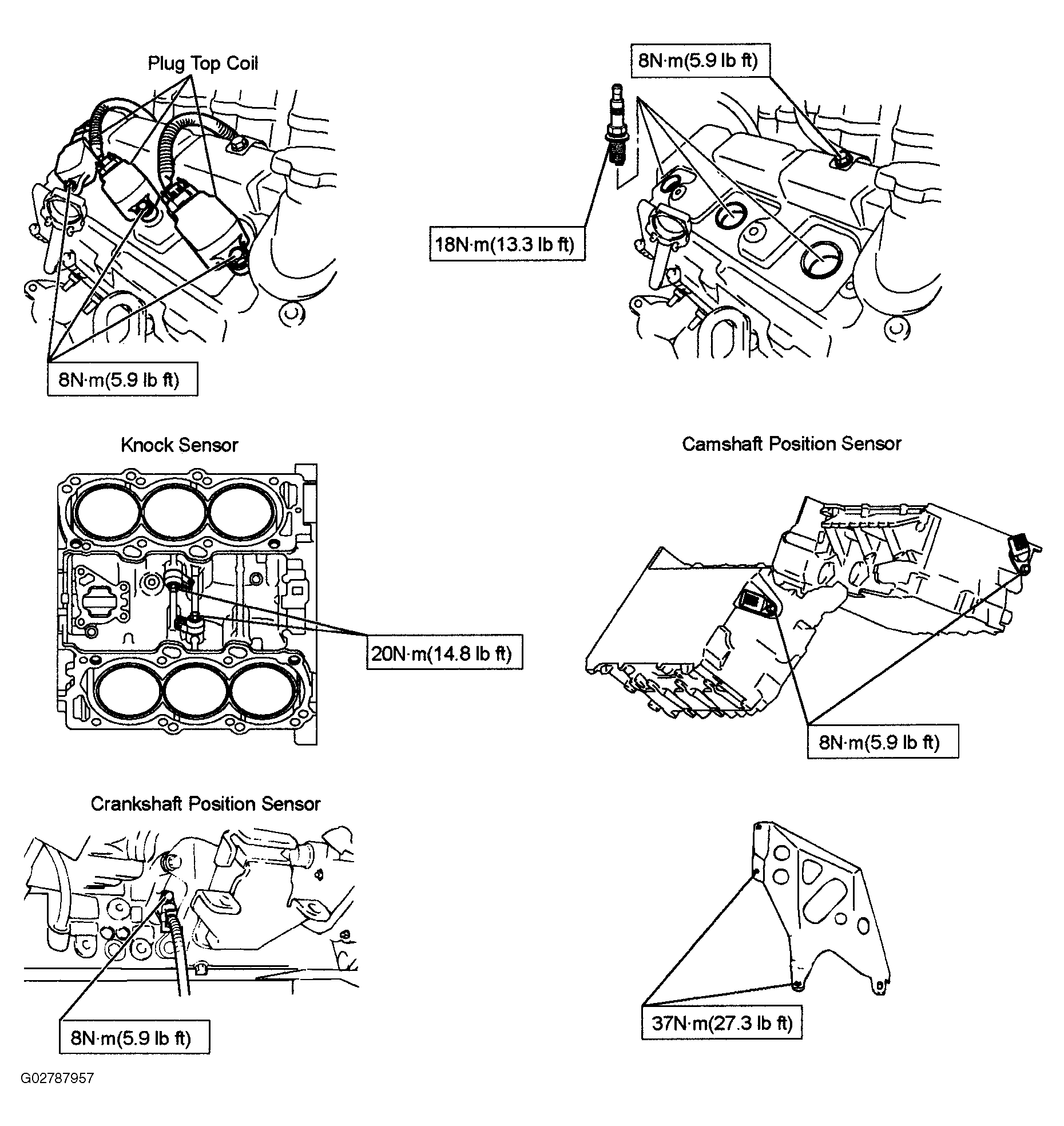 Plug Top Coil

8N·m(5.9 lb ft)

8N·m(5.9 lb ft)

18N·m(13.3 lb ft)

Knock Sensor

20N·m(14.8 lb ft)

Camshaft Position Sensor

8N·m(5.9 lb ft)

Crankshaft Position Sensor

8N·m(5.9 lb ft)

37N·m(27.3 lb ft)

G02787957