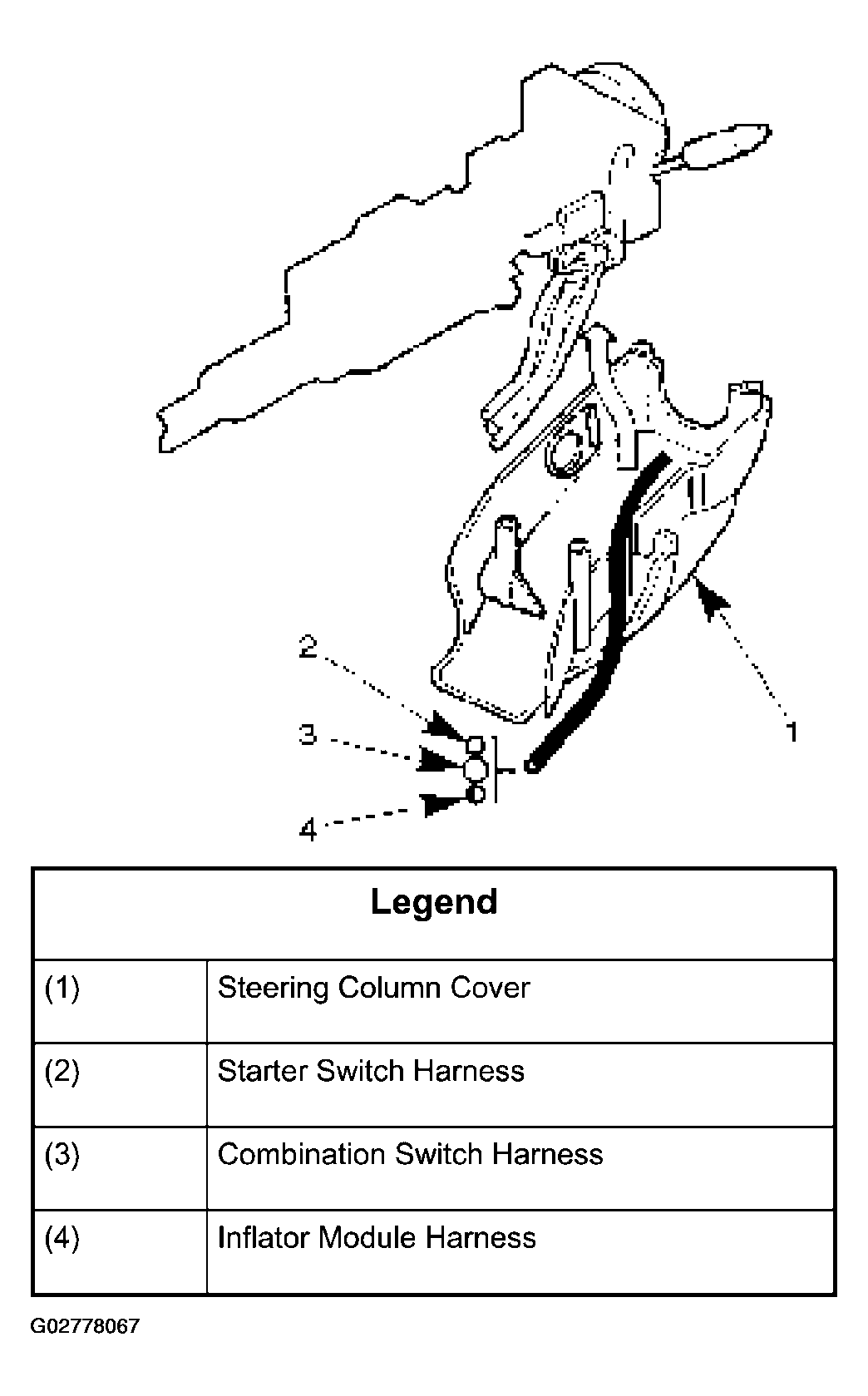 2

3

4

1

| Legend | |
|---|---|
| (1) | Steering Column Cover |
| (2) | Starter Switch Harness |
| (3) | Combination Switch Harness |
| (4) | Inflator Module Harness |

G02778067