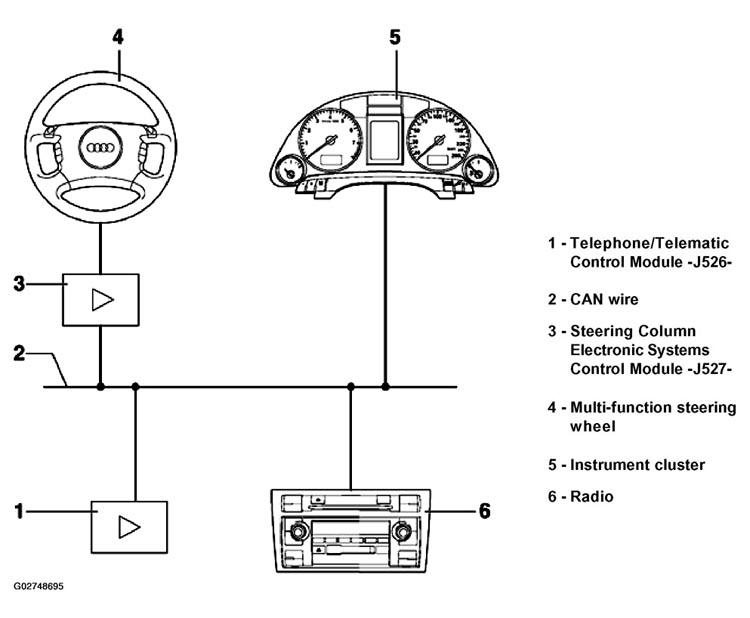 4

5

3

2

1

6

1 - Telephone/Telematic Control Module -J526-

2 - CAN wire

3 - Steering Column Electronic Systems Control Module -J527-

4 - Multi-function steering wheel

5 - Instrument cluster

6 - Radio

G02748695