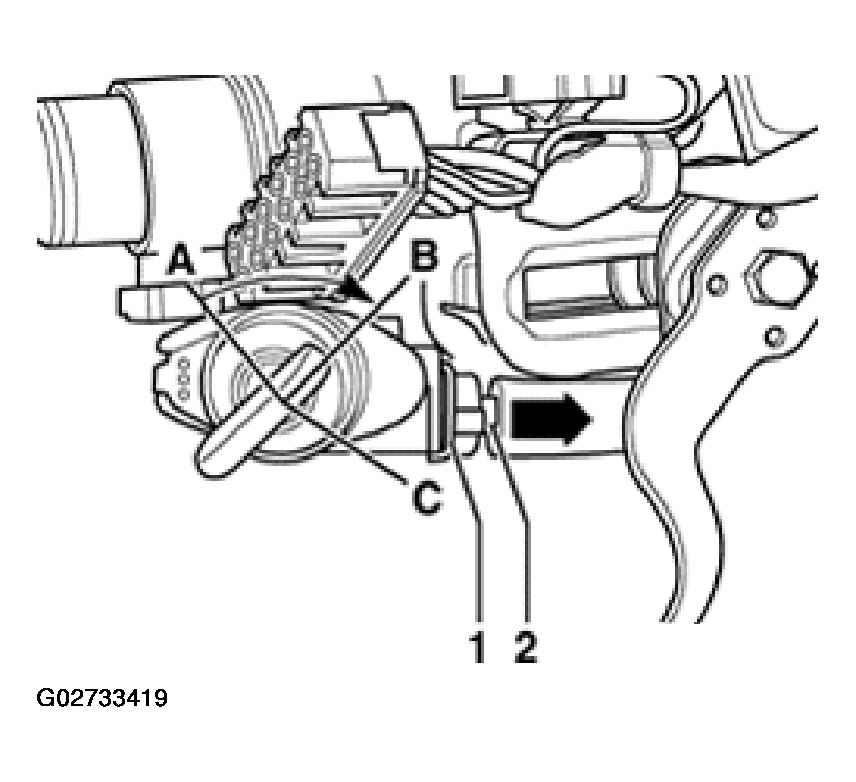 A
B
C
1
2
G02733419