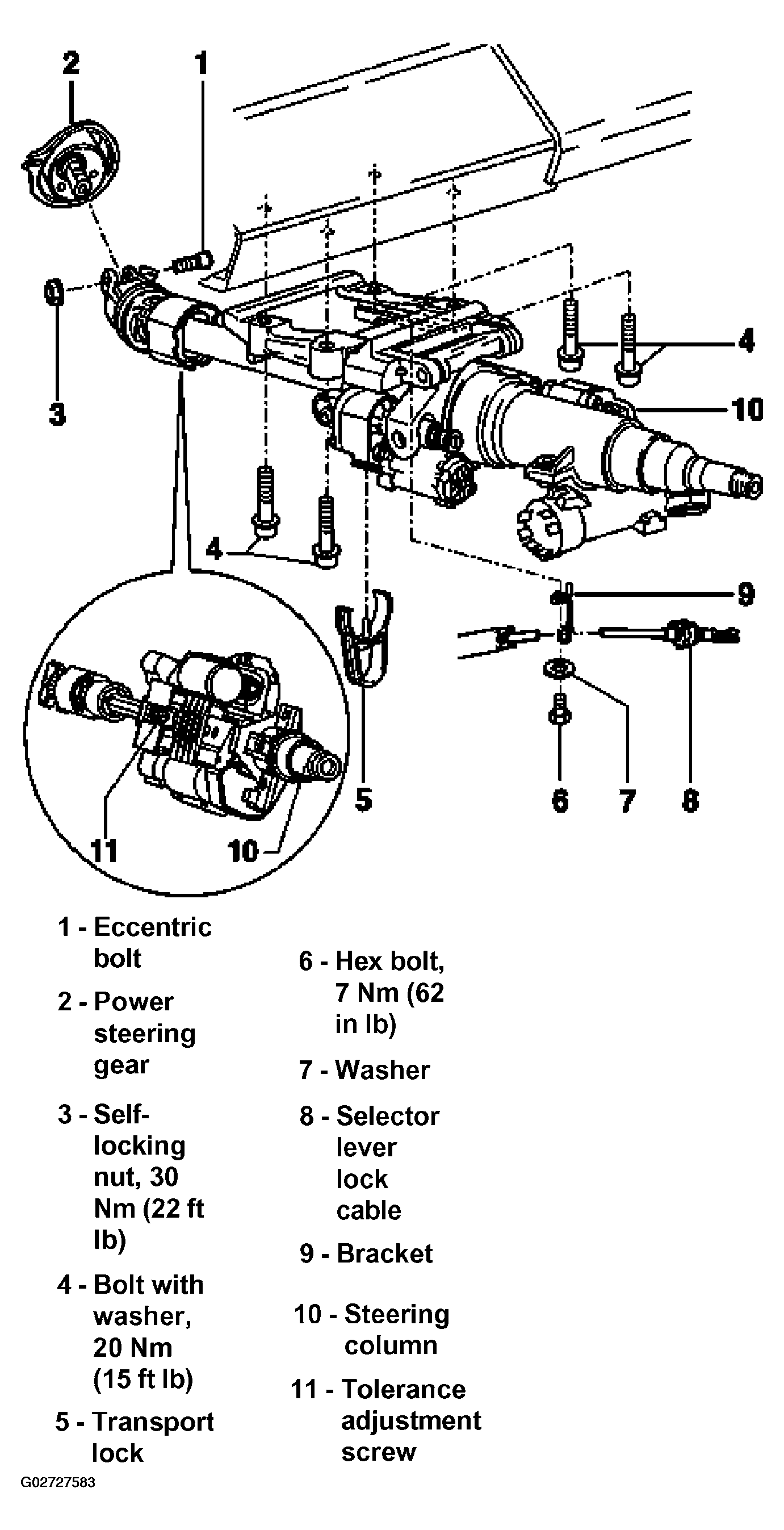 2
1
3
4
10
4
9
5
6
7
8
11
10

1 - Eccentric bolt

2 - Power steering gear

3 - Self-locking nut, 30 Nm (22 ft lb)

4 - Bolt with washer, 20 Nm (15 ft lb)

5 - Transport lock

6 - Hex bolt, 7 Nm (62 in lb)

7 - Washer

8 - Selector lever lock cable

9 - Bracket

10 - Steering column

11 - Tolerance adjustment screw

G02727583