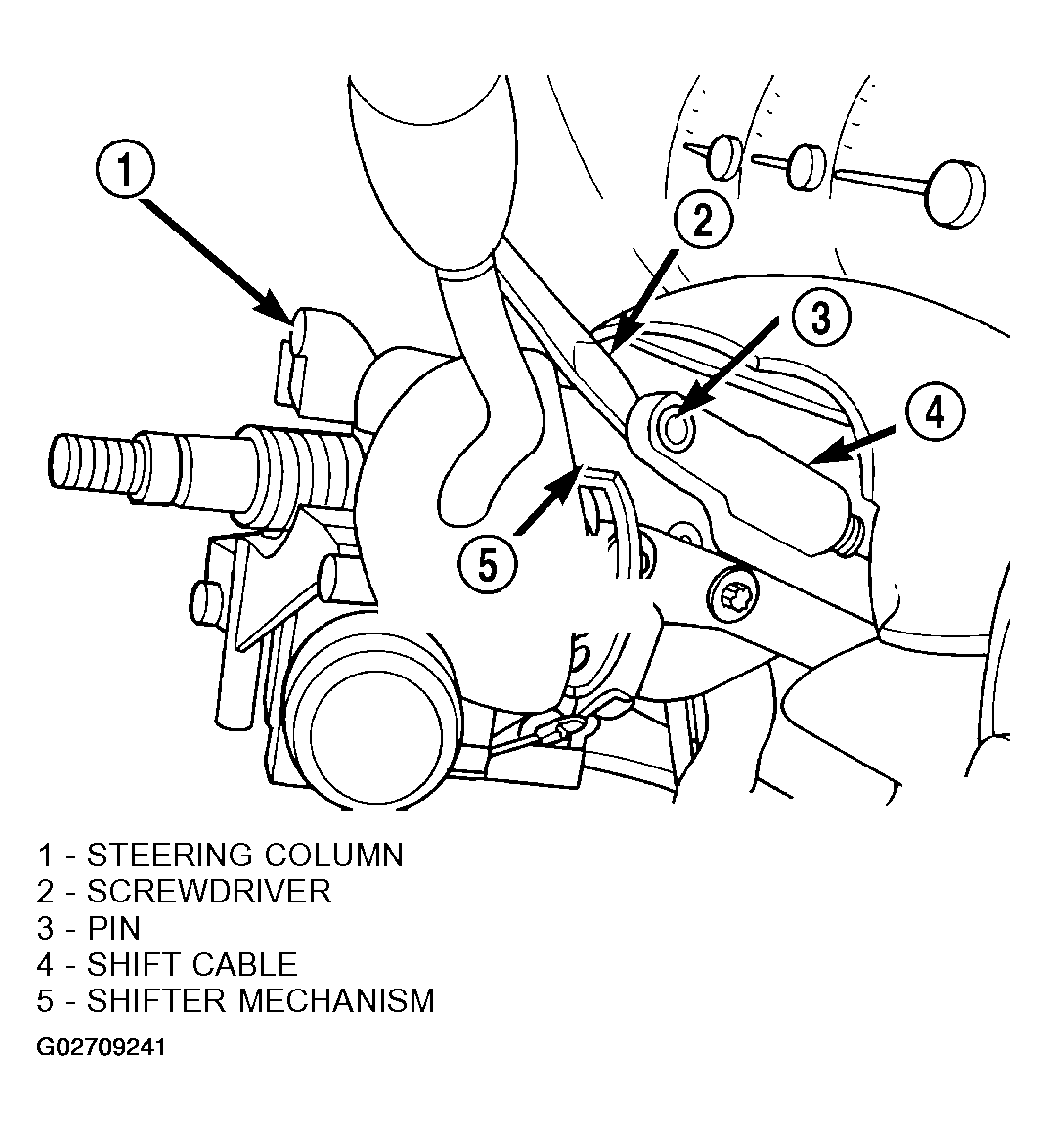 1
2
3
4
5

1 - STEERING COLUMN
2 - SCREWDRIVER
3 - PIN
4 - SHIFT CABLE
5 - SHIFTER MECHANISM

G02709241